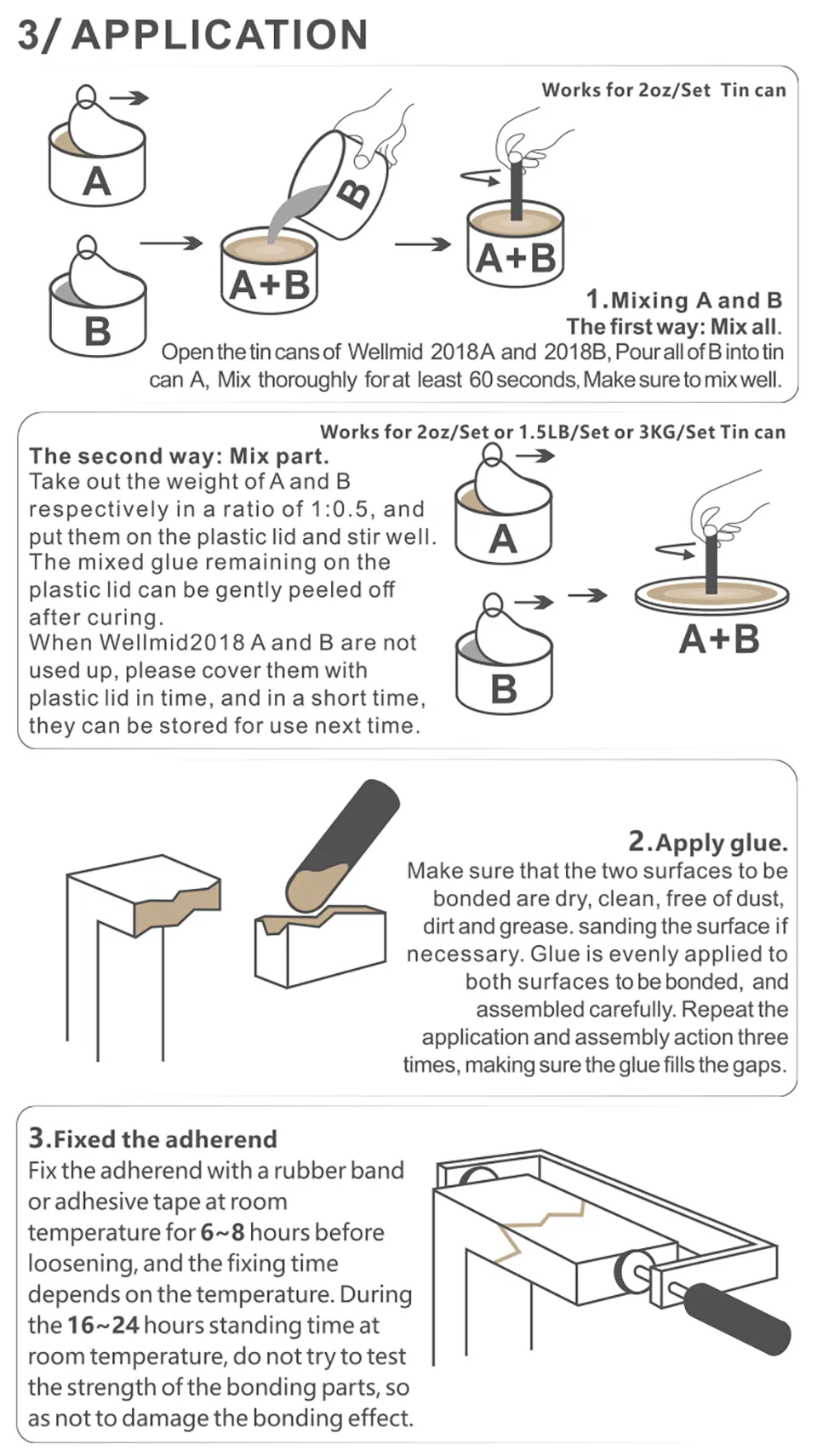 3/ APPLICATION

Works for 2oz/Set Tin can

A

B

A+B

B

A+B

1.Mixing A and B
The first way: Mix all.
Open the tin cans of Wellmid 2018A and 2018B, Pour all of B into tin can A, Mix thoroughly for at least 60 seconds, Make sure to mix well.

Works for 2oz/Set or 1.5LB/Set or 3KG/Set Tin can

The second way: Mix part.
Take out the weight of A and B respectively in a ratio of 1:0.5, and put them on the plastic lid and stir well. The mixed glue remaining on the plastic lid can be gently peeled off after curing.
When Wellmid2018 A and B are not used up, please cover them with plastic lid in time, and in a short time, they can be stored for use next time.

A

B

A+B

2.Apply glue.
Make sure that the two surfaces to be bonded are dry, clean, free of dust, dirt and grease. sanding the surface if necessary. Glue is evenly applied to both surfaces to be bonded, and assembled carefully. Repeat the application and assembly action three times, making sure the glue fills the gaps.

3.Fixed the adherend
Fix the adherend with a rubber band or adhesive tape at room temperature for 6~8 hours before loosening, and the fixing time depends on the temperature. During the 16~24 hours standing time at room temperature, do not try to test the strength of the bonding parts, so as not to damage the bonding effect.