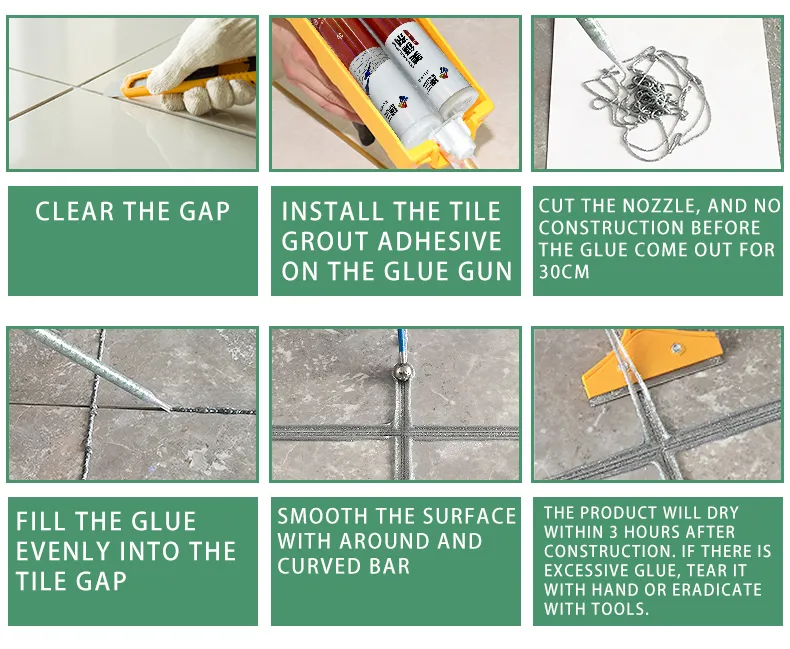 CLEAR THE GAP

INSTALL THE TILE GROUT ADHESIVE ON THE GLUE GUN

CUT THE NOZZLE, AND NO CONSTRUCTION BEFORE THE GLUE COME OUT FOR 30CM

FILL THE GLUE EVENLY INTO THE TILE GAP

SMOOTH THE SURFACE WITH AROUND AND CURVED BAR

THE PRODUCT WILL DRY WITHIN 3 HOURS AFTER CONSTRUCTION. IF THERE IS EXCESSIVE GLUE, TEAR IT WITH HAND OR ERADICATE WITH TOOLS.