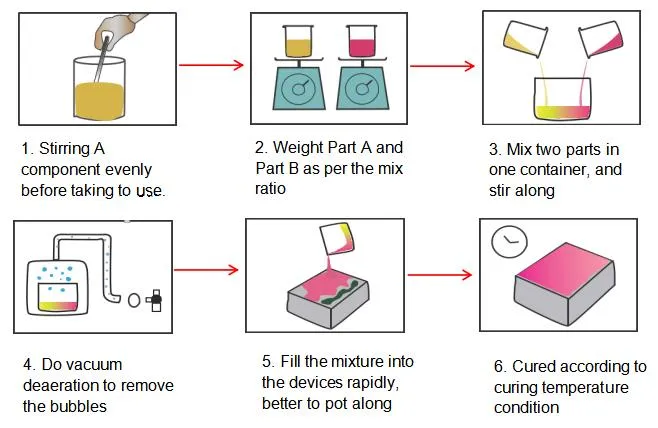 1. Stirring A component evenly before taking to use.

2. Weight Part A and Part B as per the mix ratio

3. Mix two parts in one container, and stir along

4. Do vacuum deaeration to remove the bubbles

5. Fill the mixture into the devices rapidly, better to pot along

6. Cured according to curing temperature condition