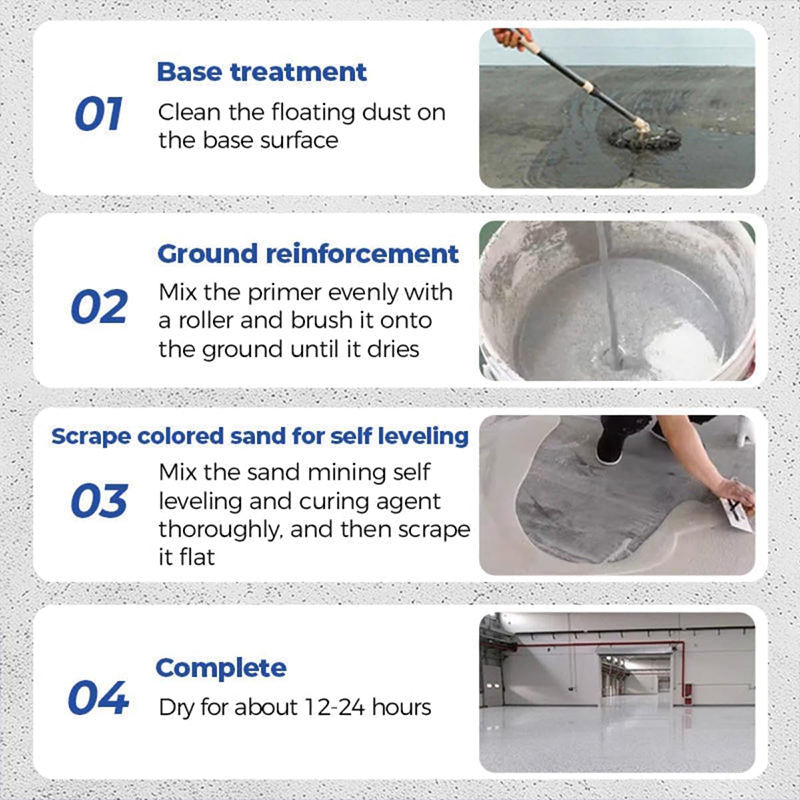 01
Base treatment
Clean the floating dust on the base surface

02
Ground reinforcement
Mix the primer evenly with a roller and brush it onto the ground until it dries

03
Scrape colored sand for self leveling
Mix the sand mining self leveling and curing agent thoroughly, and then scrape it flat

04
Complete
Dry for about 12-24 hours