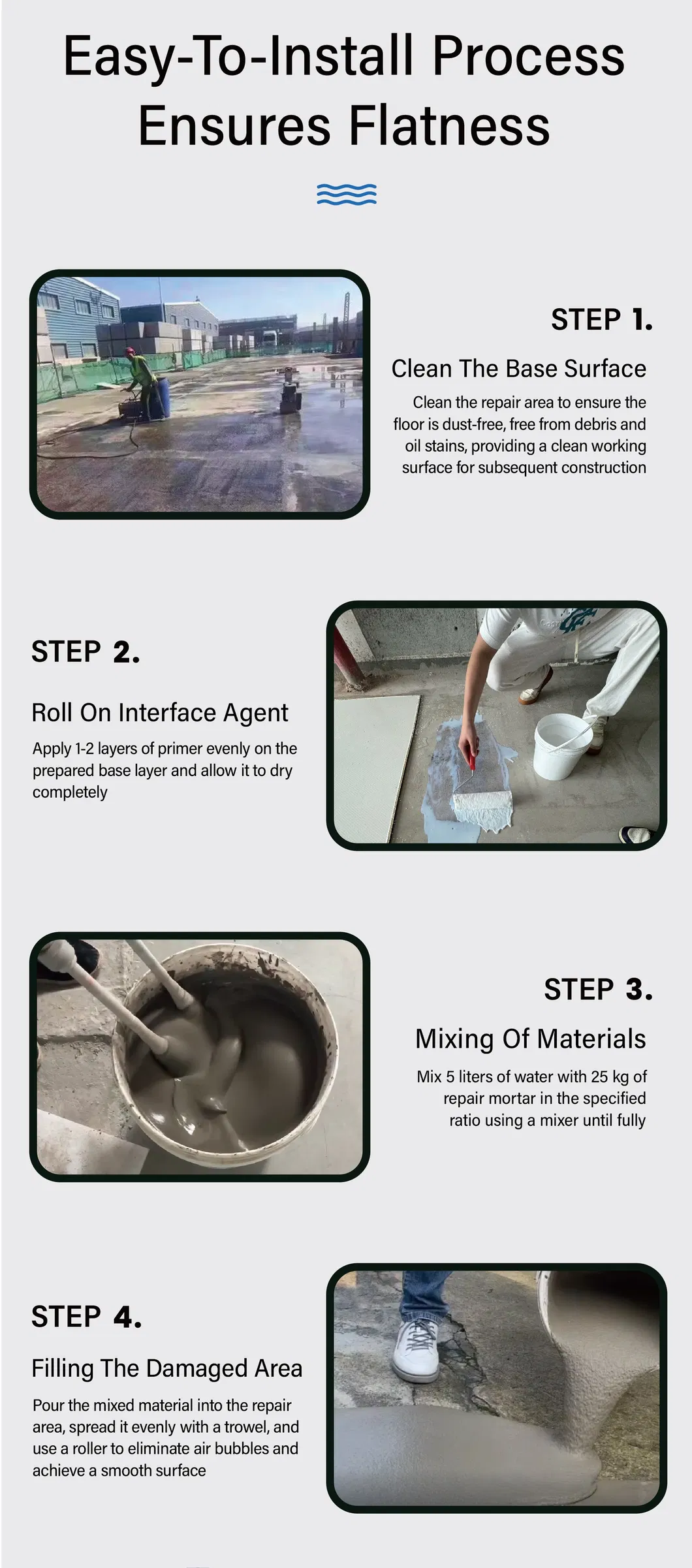 Easy-To-Install Process Ensures Flatness

STEP 1.

Clean The Base Surface

Clean the repair area to ensure the floor is dust-free, free from debris and oil stains, providing a clean working surface for subsequent construction

STEP 2.

Roll On Interface Agent

Apply 1-2 layers of primer evenly on the prepared base layer and allow it to dry completely

STEP 3.

Mixing Of Materials

Mix 5 liters of water with 25 kg of repair mortar in the specified ratio using a mixer until fully

STEP 4.

Filling The Damaged Area

Pour the mixed material into the repair area, spread it evenly with a trowel, and use a roller to eliminate air bubbles and achieve a smooth surface