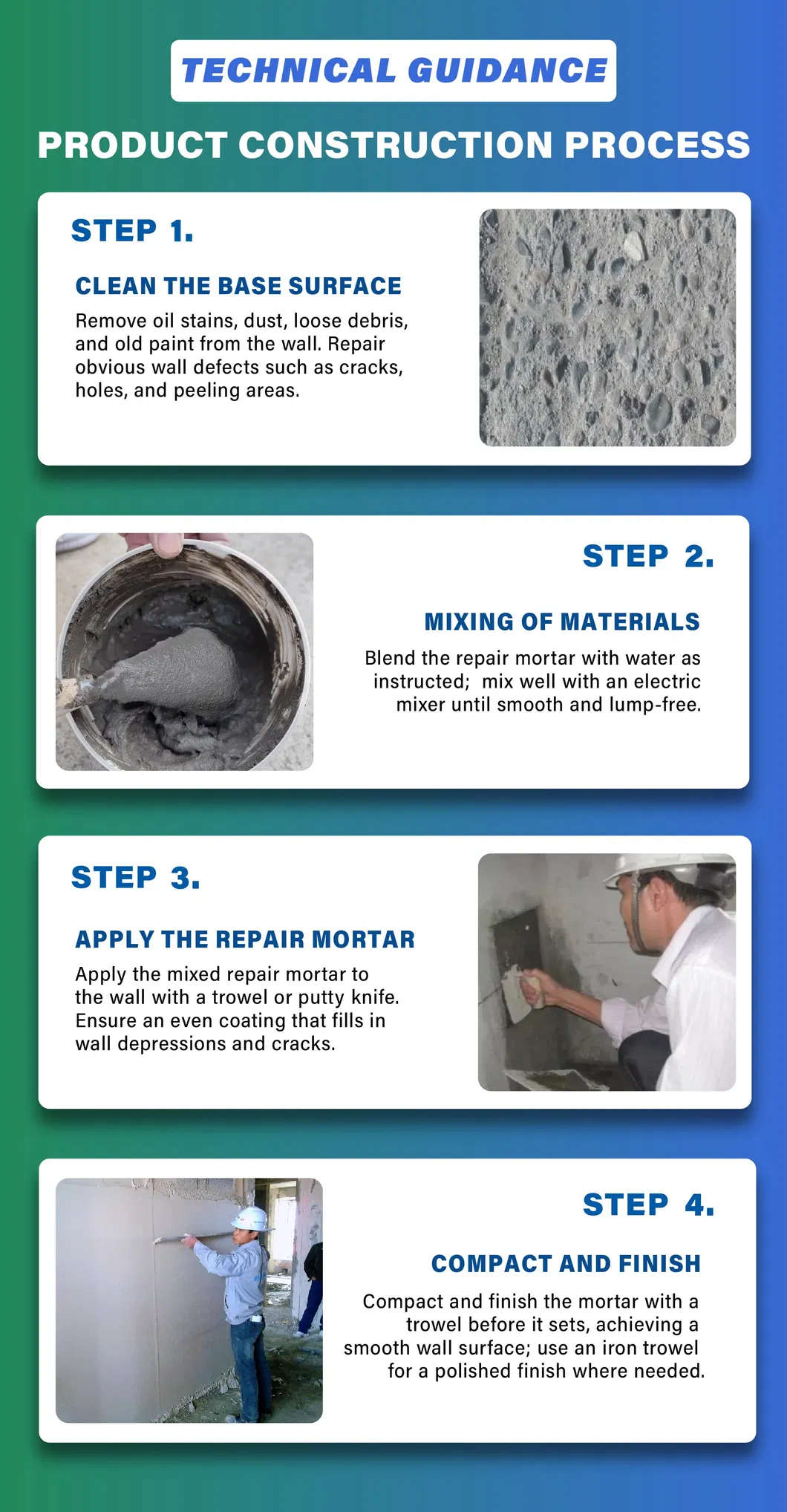 TECHNICAL GUIDANCE

PRODUCT CONSTRUCTION PROCESS

STEP 1.

CLEAN THE BASE SURFACE

Remove oil stains, dust, loose debris, and old paint from the wall. Repair obvious wall defects such as cracks, holes, and peeling areas.

STEP 2.

MIXING OF MATERIALS

Blend the repair mortar with water as instructed;  mix well with an electric mixer until smooth and lump-free.

STEP 3.

APPLY THE REPAIR MORTAR

Apply the mixed repair mortar to the wall with a trowel or putty knife. Ensure an even coating that fills in wall depressions and cracks.

STEP 4.

COMPACT AND FINISH

Compact and finish the mortar with a trowel before it sets, achieving a smooth wall surface; use an iron trowel for a polished finish where needed.