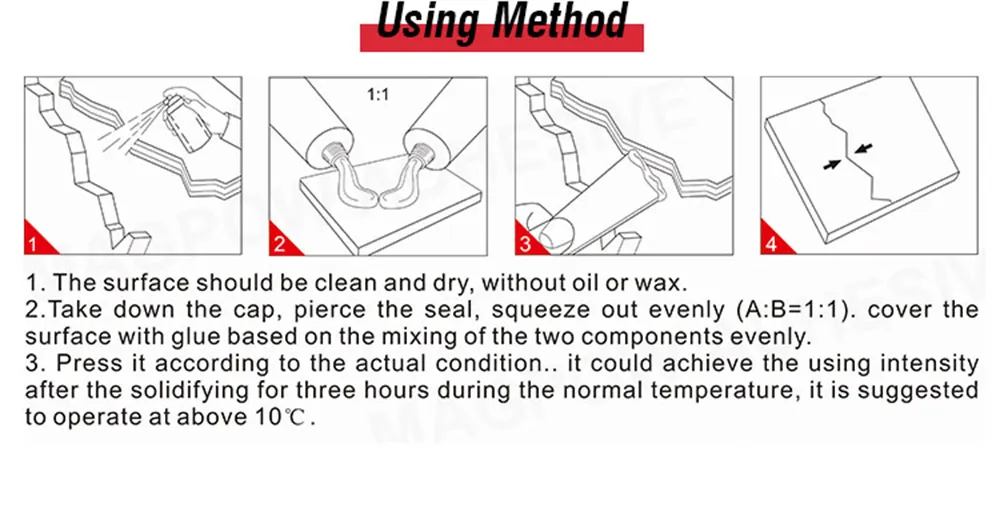 Using Method

1

1:1

2

3

4

1. The surface should be clean and dry, without oil or wax.
2.Take down the cap, pierce the seal, squeeze out evenly (A:B=1:1). cover the surface with glue based on the mixing of the two components evenly.
3. Press it according to the actual condition.. it could achieve the using intensity after the solidifying for three hours during the normal temperature, it is suggested to operate at above 10℃.