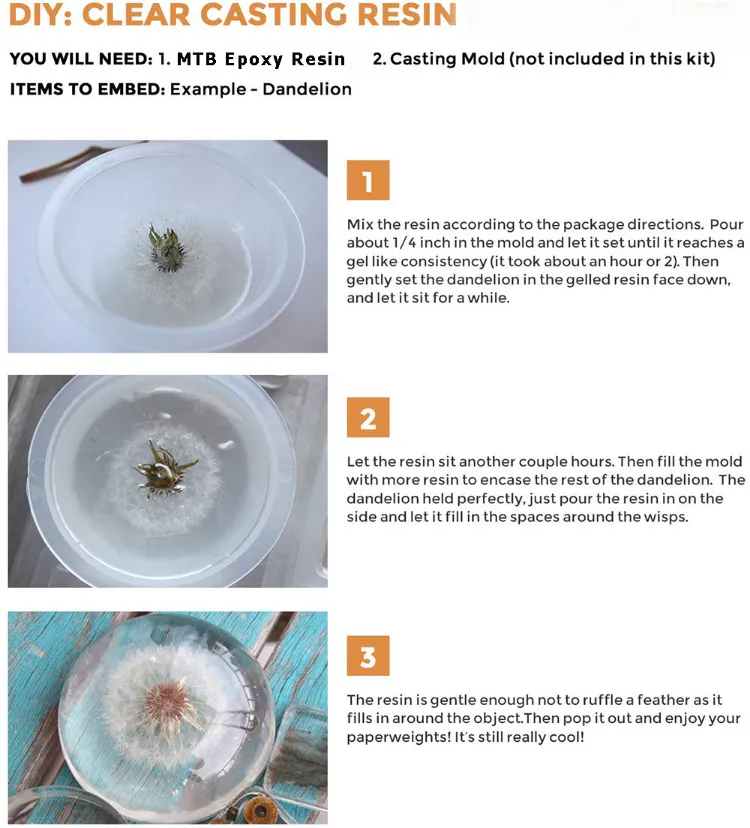 DIY: CLEAR CASTING RESIN

YOU WILL NEED: 1. MTB Epoxy Resin 2. Casting Mold (not included in this kit)

ITEMS TO EMBED: Example - Dandelion

1

Mix the resin according to the package directions. Pour about 1/4 inch in the mold and let it set until it reaches a gel like consistency (it took about an hour or 2). Then gently set the dandelion in the gelled resin face down, and let it sit for a while.

2

Let the resin sit another couple hours. Then fill the mold with more resin to encase the rest of the dandelion. The dandelion held perfectly, just pour the resin in on the side and let it fill in the spaces around the wisps.

3

The resin is gentle enough not to ruffle a feather as it fills in around the object.Then pop it out and enjoy your paperweights! It's still really cool!