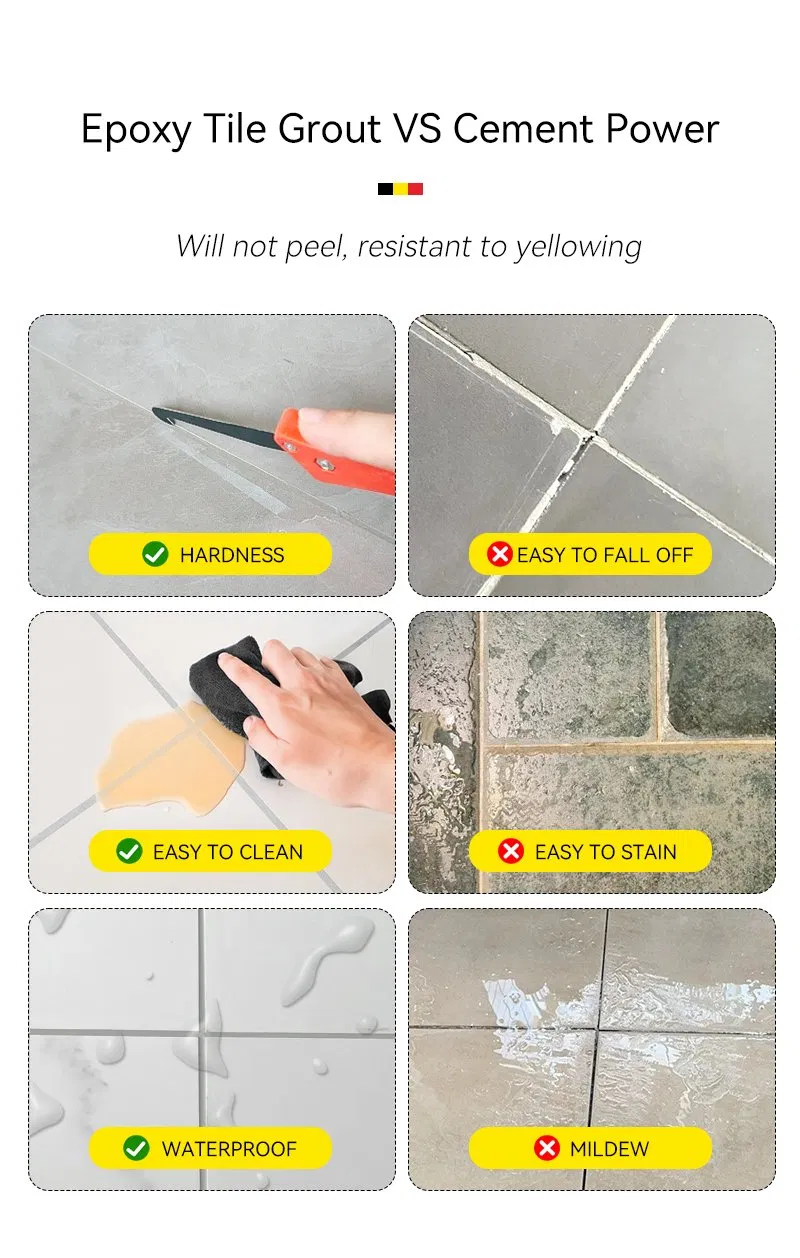 Epoxy Tile Grout VS Cement Power

Will not peel, resistant to yellowing

HARDNESS

EASY TO FALL OFF

EASY TO CLEAN

EASY TO STAIN

WATERPROOF

MILDEW