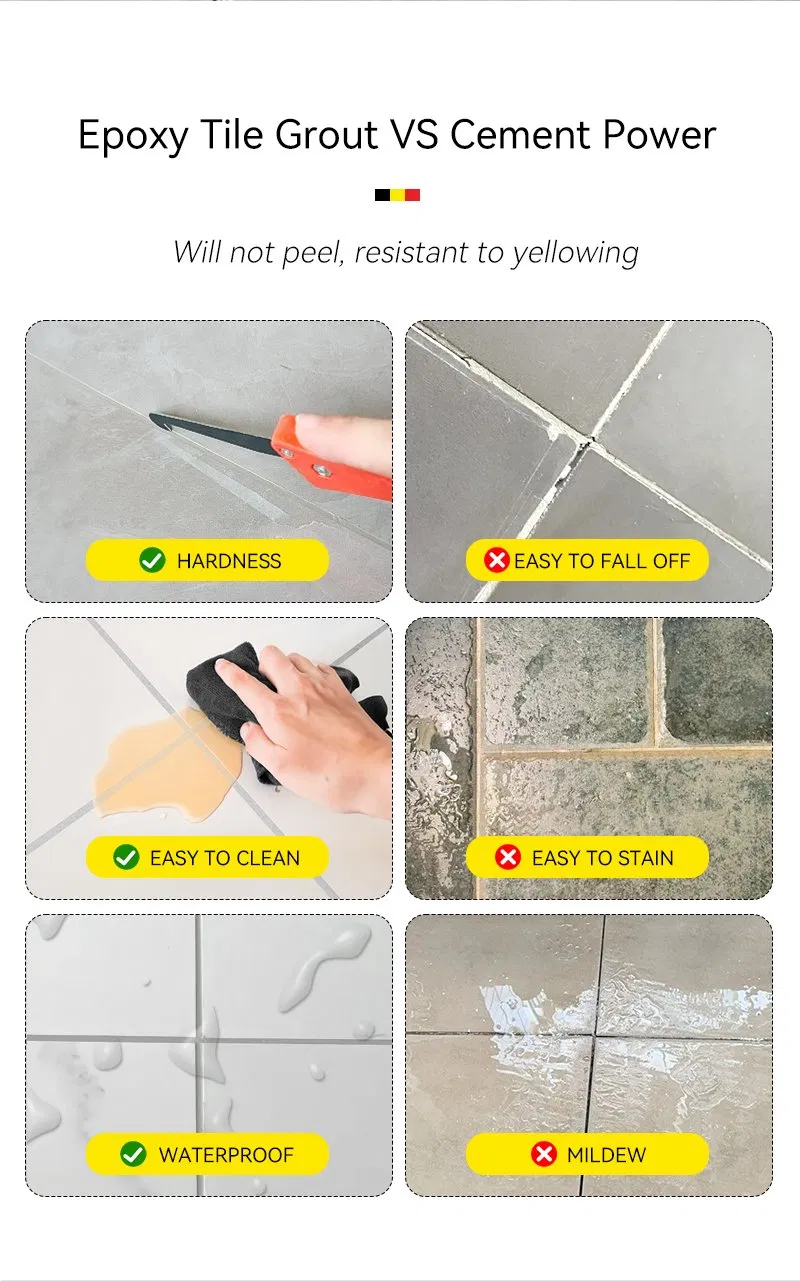 Epoxy Tile Grout VS Cement Power

Will not peel, resistant to yellowing

HARDNESS

EASY TO FALL OFF

EASY TO CLEAN

EASY TO STAIN

WATERPROOF

MILDEW