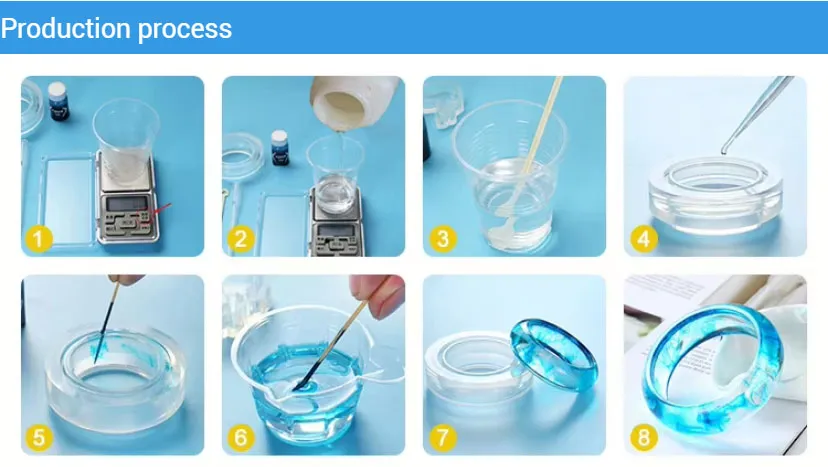 Production process

1

2

3

4

5

6

7

8