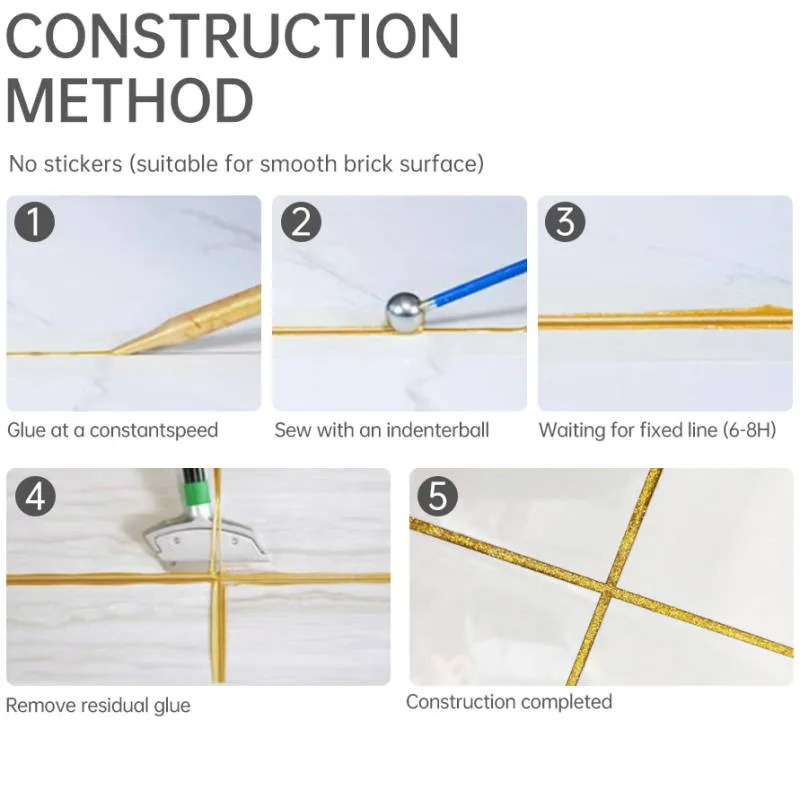 CONSTRUCTION METHOD

No stickers (suitable for smooth brick surface)

1
Glue at a constantspeed

2
Sew with an indenterball

3
Waiting for fixed line (6-8H)

4
Remove residual glue

5
Construction completed