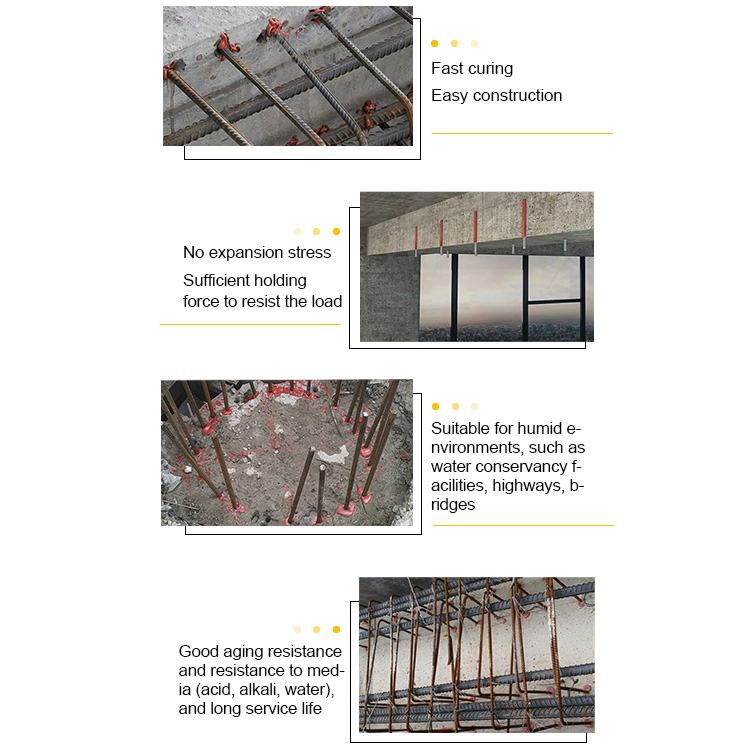 Fast curing
Easy construction

No expansion stress
Sufficient holding force to resist the load

Suitable for humid environments, such as water conservancy facilities, highways, bridges

Good aging resistance and resistance to media (acid, alkali, water), and long service life