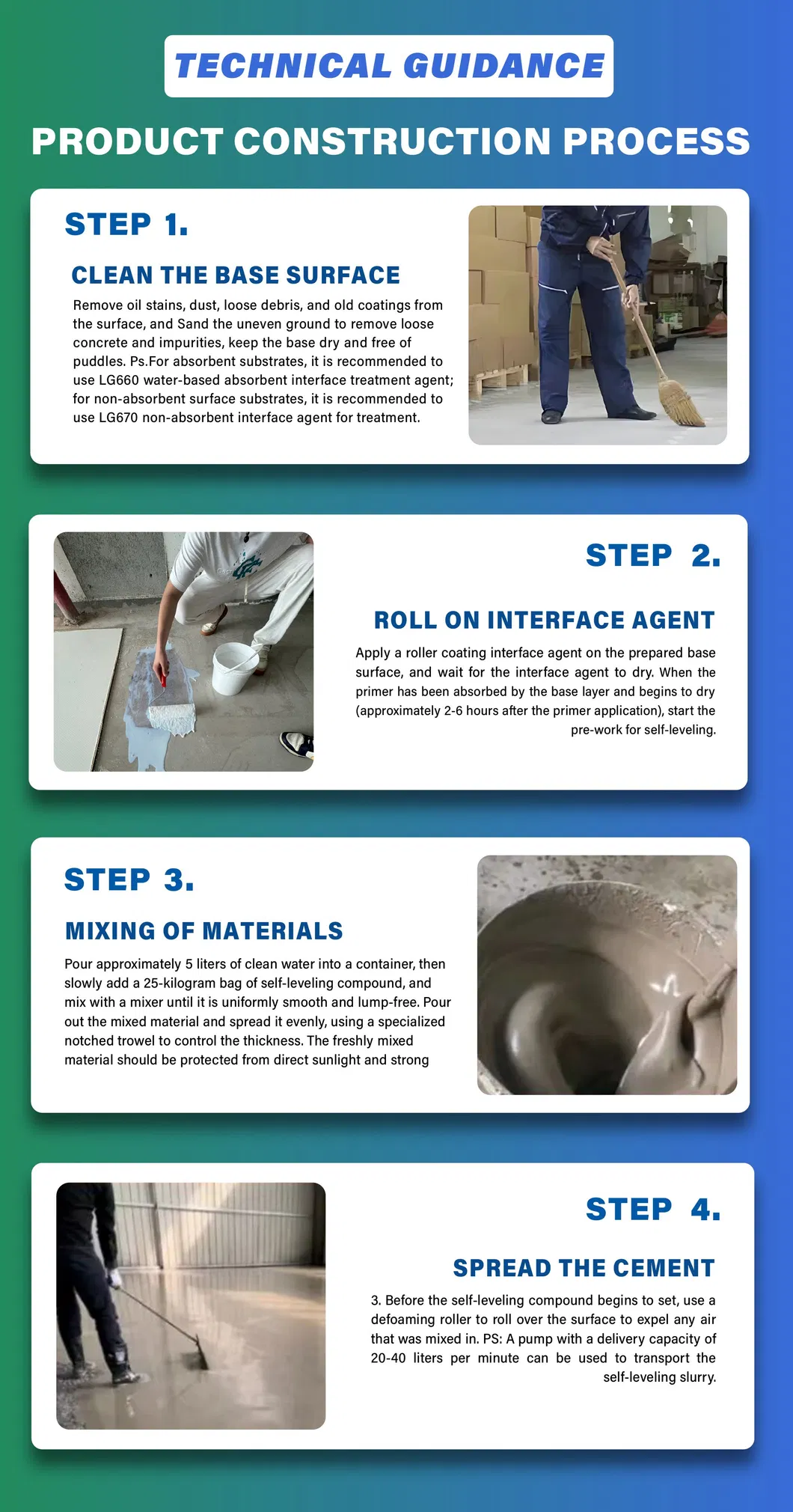 TECHNICAL GUIDANCE

PRODUCT CONSTRUCTION PROCESS

STEP 1.

CLEAN THE BASE SURFACE

Remove oil stains, dust, loose debris, and old coatings from the surface, and Sand the uneven ground to remove loose concrete and impurities, keep the base dry and free of puddles. Ps.For absorbent substrates, it is recommended to use LG660 water-based absorbent interface treatment agent; for non-absorbent surface substrates, it is recommended to use LG670 non-absorbent interface agent for treatment.

STEP 2.

ROLL ON INTERFACE AGENT

Apply a roller coating interface agent on the prepared base surface, and wait for the interface agent to dry. When the primer has been absorbed by the base layer and begins to dry (approximately 2-6 hours after the primer application), start the pre-work for self-leveling.

STEP 3.

MIXING OF MATERIALS

Pour approximately 5 liters of clean water into a container, then slowly add a 25-kilogram bag of self-leveling compound, and mix with a mixer until it is uniformly smooth and lump-free. Pour out the mixed material and spread it evenly, using a specialized notched trowel to control the thickness. The freshly mixed material should be protected from direct sunlight and strong

STEP 4.

SPREAD THE CEMENT

3. Before the self-leveling compound begins to set, use a defoaming roller to roll over the surface to expel any air that was mixed in. PS: A pump with a delivery capacity of 20-40 liters per minute can be used to transport the self-leveling slurry.