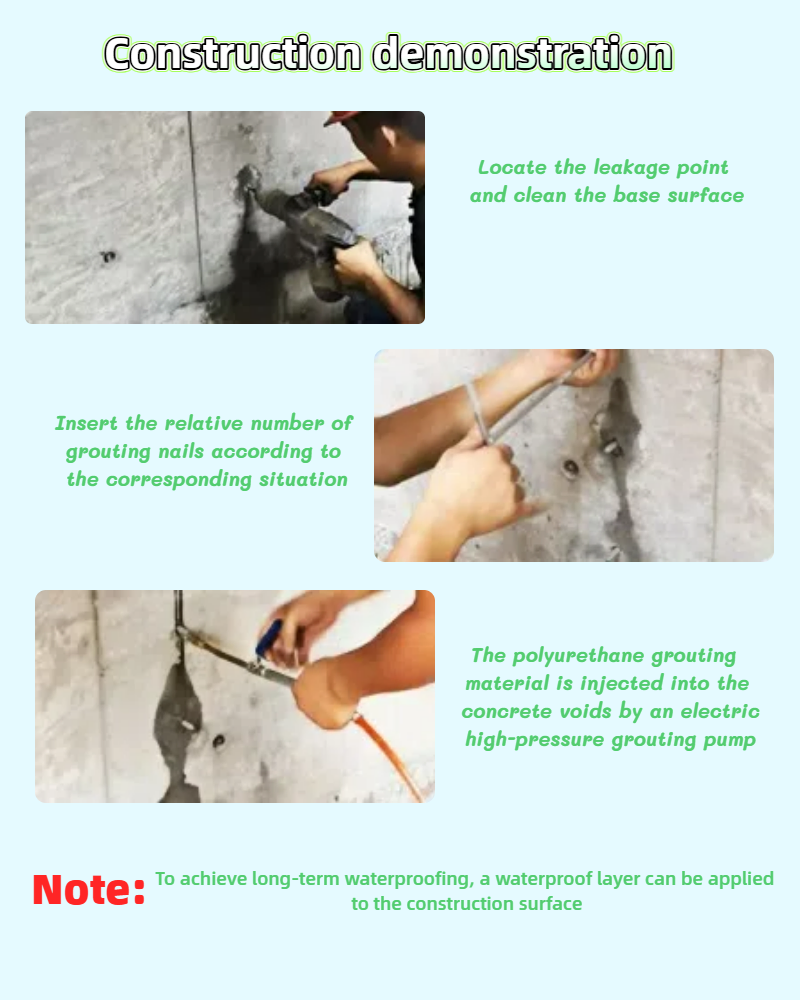 Construction demonstration

Locate the leakage point and clean the base surface

Insert the relative number of grouting nails according to the corresponding situation

The polyurethane grouting material is injected into the concrete voids by an electric high-pressure grouting pump

Note: To achieve long-term waterproofing, a waterproof layer can be applied to the construction surface