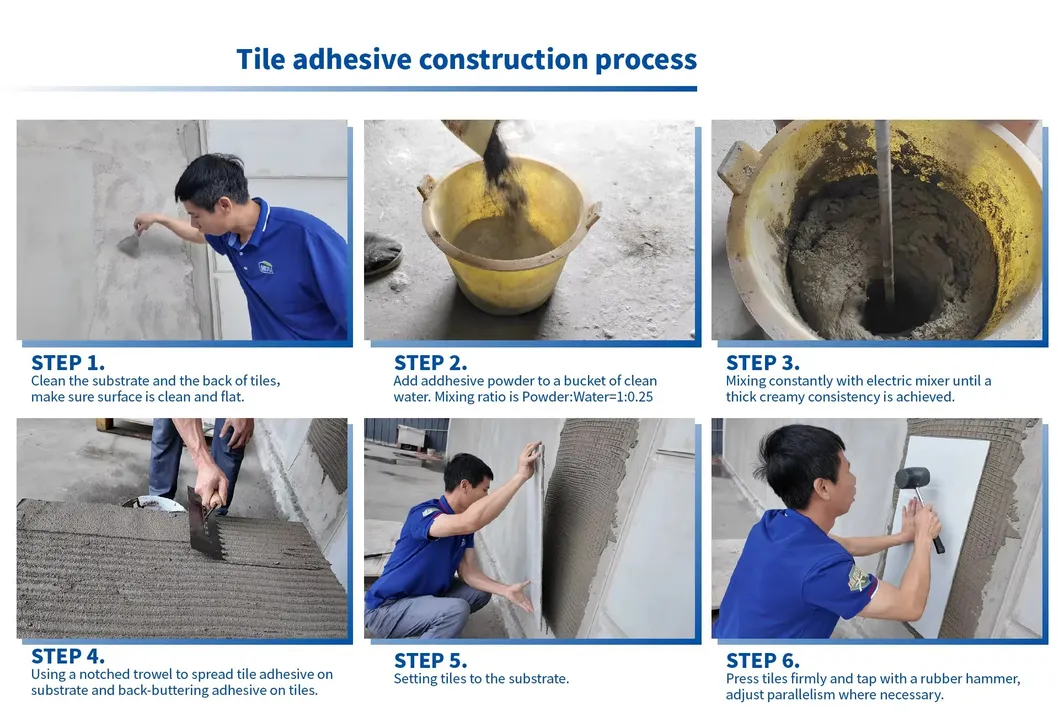 Tile adhesive construction process

STEP 1.
Clean the substrate and the back of tiles, make sure surface is clean and flat.

STEP 2.
Add addhesive powder to a bucket of clean water. Mixing ratio is Powder:Water=1:0.25

STEP 3.
Mixing constantly with electric mixer until a thick creamy consistency is achieved.

STEP 4.
Using a notched trowel to spread tile adhesive on substrate and back-buttering adhesive on tiles.

STEP 5.
Setting tiles to the substrate.

STEP 6.
Press tiles firmly and tap with a rubber hammer, adjust parallelism where necessary.