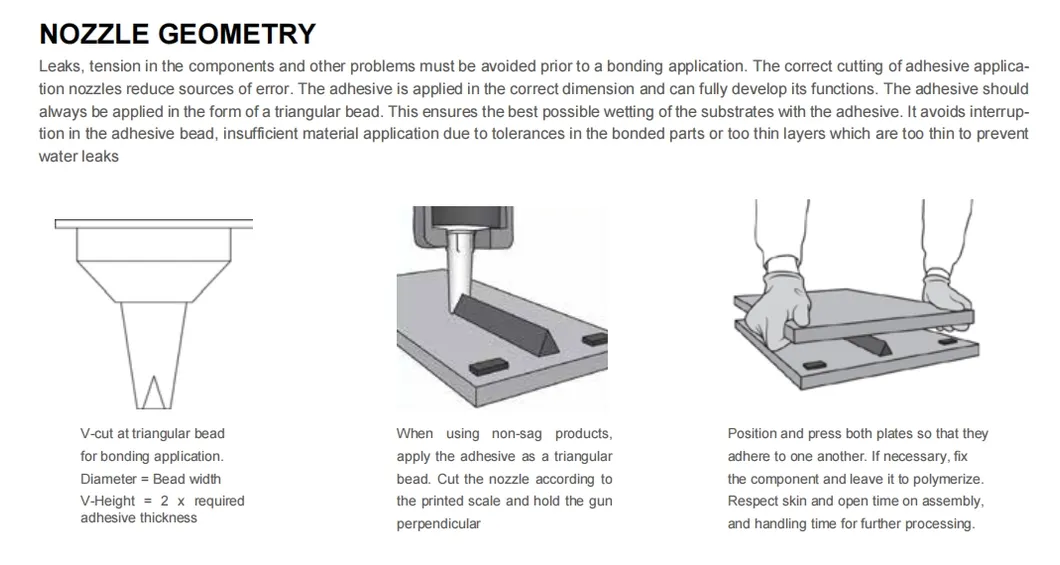 NOZZLE GEOMETRY

Leaks, tension in the components and other problems must be avoided prior to a bonding application. The correct cutting of adhesive application nozzles reduce sources of error. The adhesive is applied in the correct dimension and can fully develop its functions. The adhesive should always be applied in the form of a triangular bead. This ensures the best possible wetting of the substrates with the adhesive. It avoids interruption in the adhesive bead, insufficient material application due to tolerances in the bonded parts or too thin layers which are too thin to prevent water leaks

V-cut at triangular bead for bonding application.
Diameter = Bead width
V-Height = 2 x required adhesive thickness

When using non-sag products, apply the adhesive as a triangular bead. Cut the nozzle according to the printed scale and hold the gun perpendicular

Position and press both plates so that they adhere to one another. If necessary, fix the component and leave it to polymerize. Respect skin and open time on assembly, and handling time for further processing.