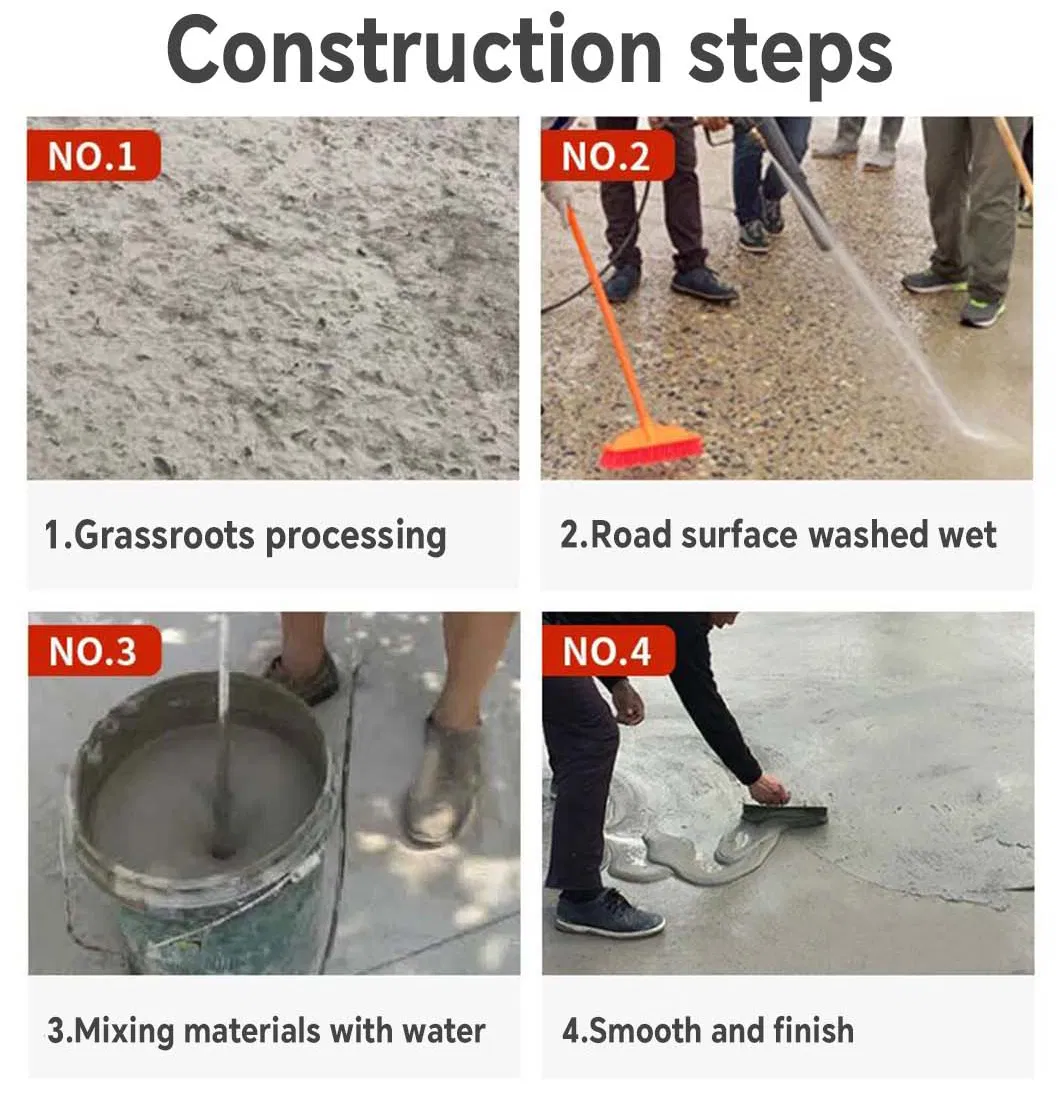 Construction steps

NO.1

1.Grassroots processing

NO.2

2.Road surface washed wet

NO.3

3.Mixing materials with water

NO.4

4.Smooth and finish