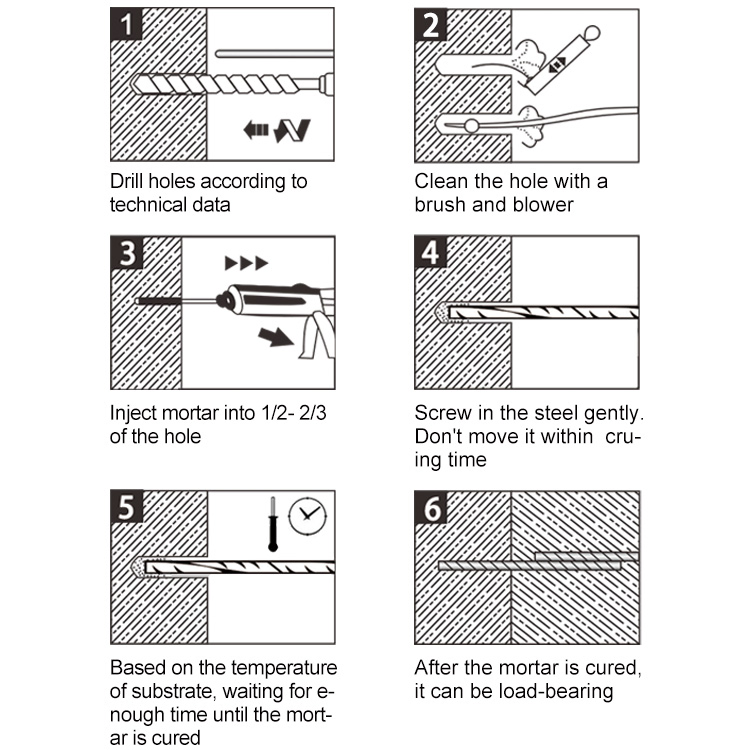 1

Drill holes according to technical data

2

Clean the hole with a brush and blower

3

Inject mortar into 1/2- 2/3 of the hole

4

Screw in the steel gently. Don't move it within cruing time

5

Based on the temperature of substrate, waiting for enough time until the mortar is cured

6

After the mortar is cured, it can be load-bearing