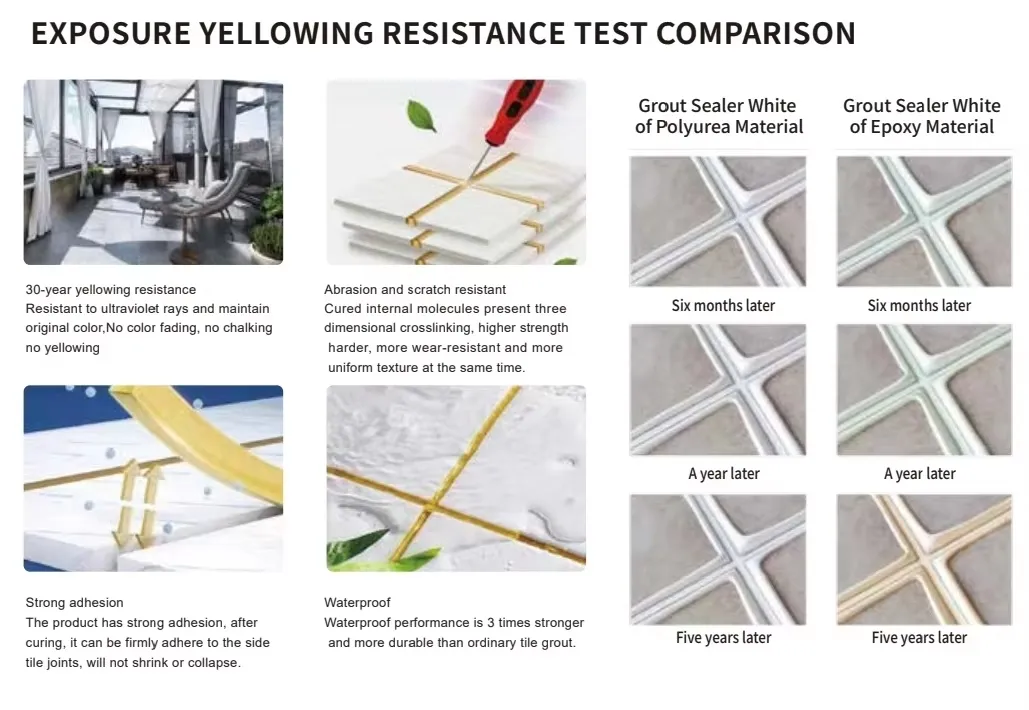 EXPOSURE YELLOWING RESISTANCE TEST COMPARISON

30-year yellowing resistance
Resistant to ultraviolet rays and maintain original color,No color fading, no chalking no yellowing

Abrasion and scratch resistant
Cured internal molecules present three dimensional crosslinking, higher strength harder, more wear-resistant and more uniform texture at the same time.

Strong adhesion
The product has strong adhesion, after curing, it can be firmly adhere to the side tile joints, will not shrink or collapse.

Waterproof
Waterproof performance is 3 times stronger and more durable than ordinary tile grout.

Grout Sealer White of Polyurea Material

Six months later

A year later

Five years later

Grout Sealer White of Epoxy Material

Six months later

A year later

Five years later