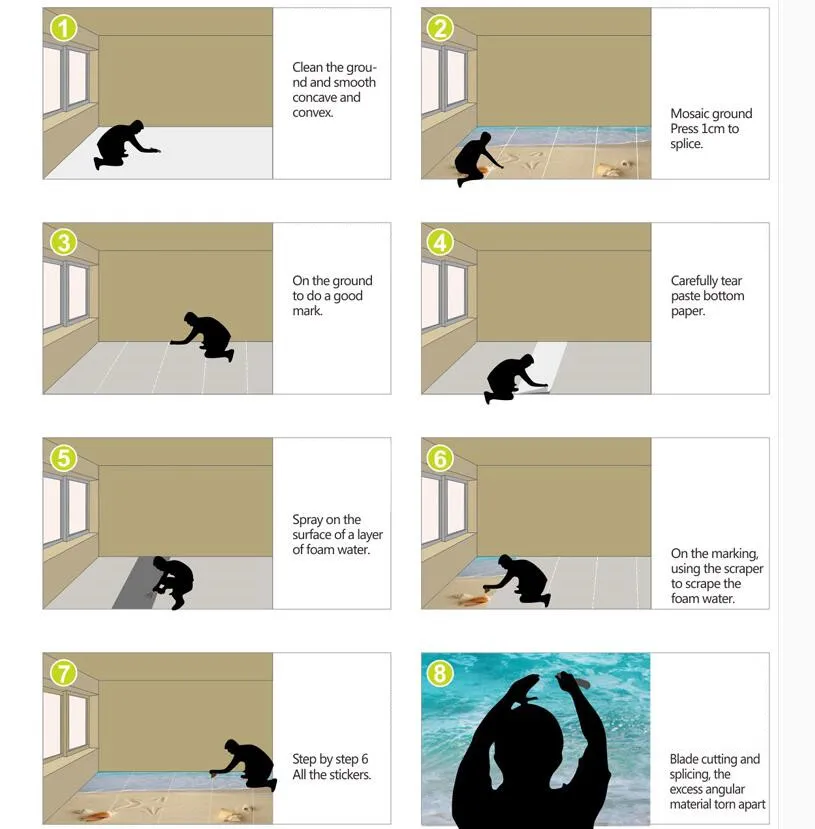 1

Clean the ground and smooth concave and convex.

2

Mosaic ground Press 1cm to splice.

3

On the ground to do a good mark.

4

Carefully tear paste bottom paper.

5

Spray on the surface of a layer of foam water.

6

On the marking, using the scraper to scrape the foam water.

7

Step by step 6 All the stickers.

8

Blade cutting and splicing, the excess angular material torn apart