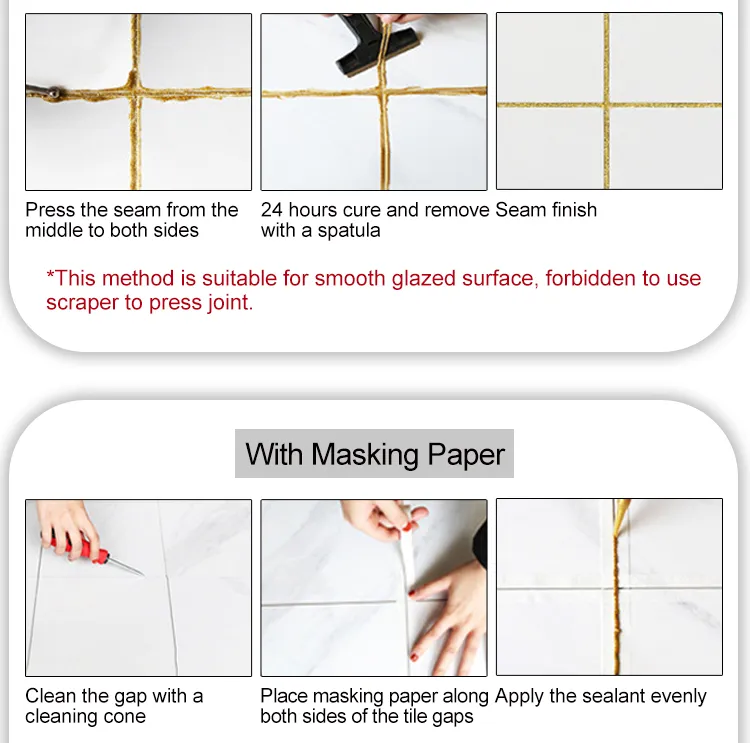 Press the seam from the middle to both sides

24 hours cure and remove with a spatula

Seam finish

*This method is suitable for smooth glazed surface, forbidden to use scraper to press joint.

With Masking Paper

Clean the gap with a cleaning cone

Place masking paper along both sides of the tile gaps

Apply the sealant evenly