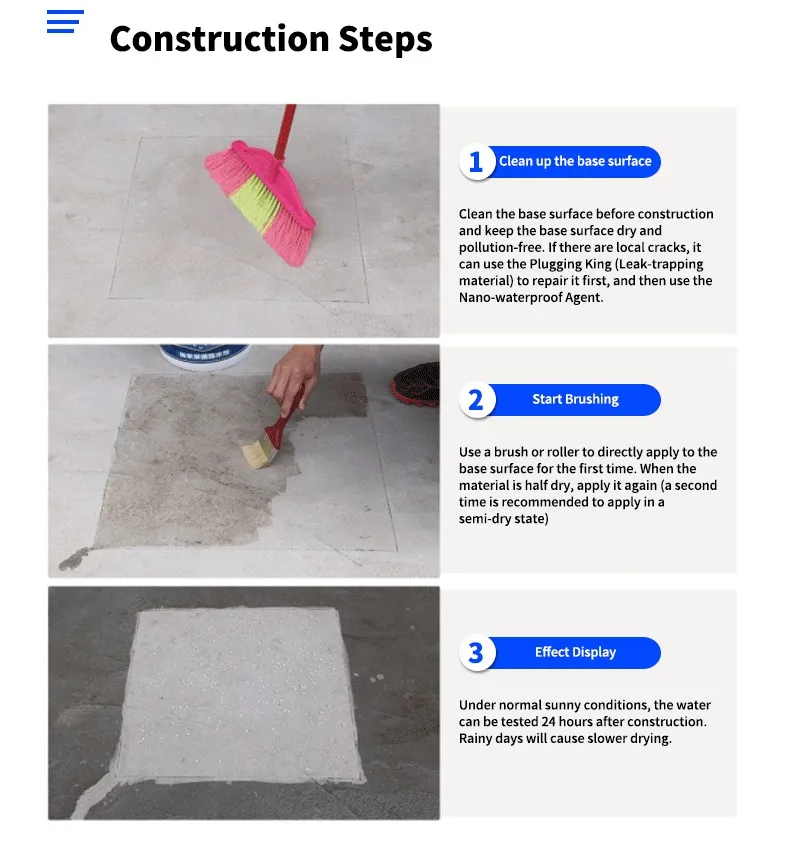 Construction Steps

1 Clean up the base surface

Clean the base surface before construction and keep the base surface dry and pollution-free. If there are local cracks, it can use the Plugging King (Leak-trapping material) to repair it first, and then use the Nano-waterproof Agent.

2 Start Brushing

Use a brush or roller to directly apply to the base surface for the first time. When the material is half dry, apply it again (a second time is recommended to apply in a semi-dry state)

3 Effect Display

Under normal sunny conditions, the water can be tested 24 hours after construction. Rainy days will cause slower drying.