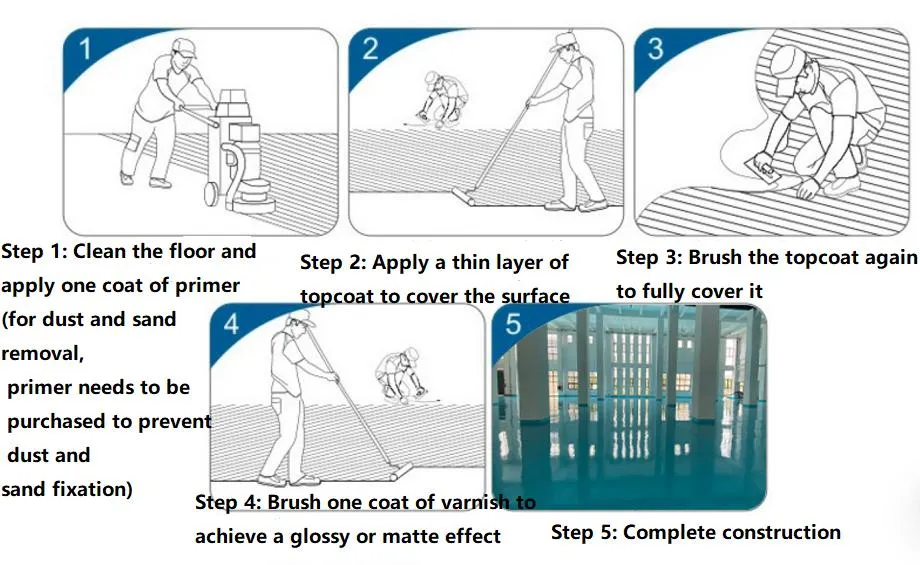 1

2

3

Step 1: Clean the floor and apply one coat of primer (for dust and sand removal, primer needs to be purchased to prevent dust and sand fixation)

Step 2: Apply a thin layer of topcoat to cover the surface

Step 3: Brush the topcoat again to fully cover it

4

5

Step 4: Brush one coat of varnish to achieve a glossy or matte effect

Step 5: Complete construction