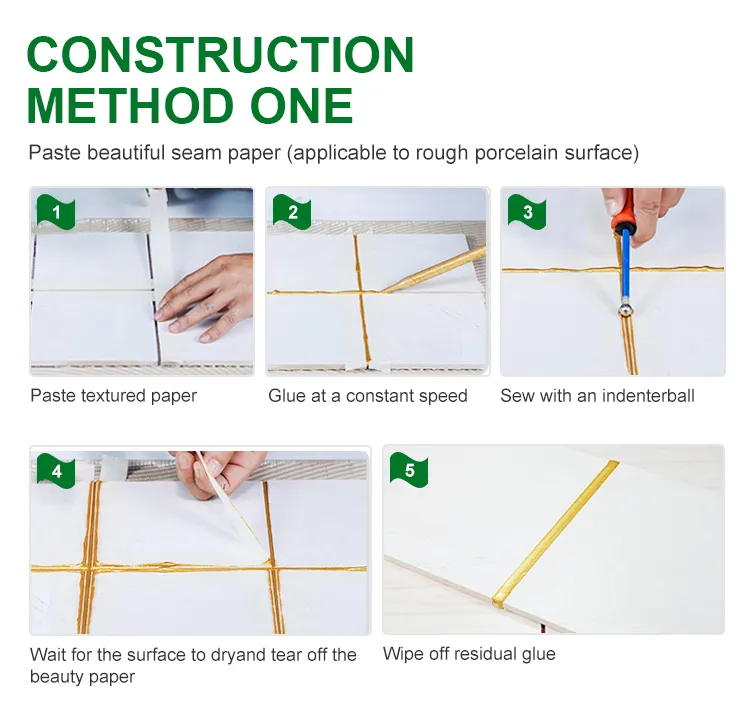 CONSTRUCTION METHOD ONE

Paste beautiful seam paper (applicable to rough porcelain surface)

1

Paste textured paper

2

Glue at a constant speed

3

Sew with an indenterball

4

Wait for the surface to dryand tear off the beauty paper

5

Wipe off residual glue