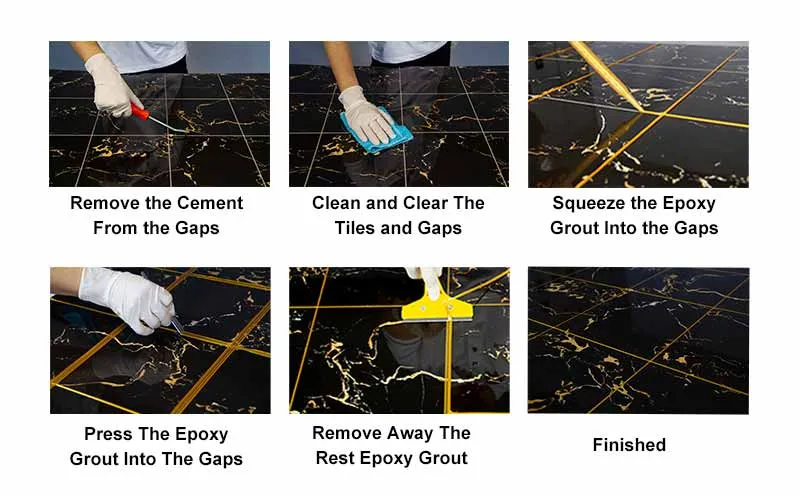 Remove the Cement From the Gaps

Clean and Clear The Tiles and Gaps

Squeeze the Epoxy Grout Into the Gaps

Press The Epoxy Grout Into The Gaps

Remove Away The Rest Epoxy Grout

Finished