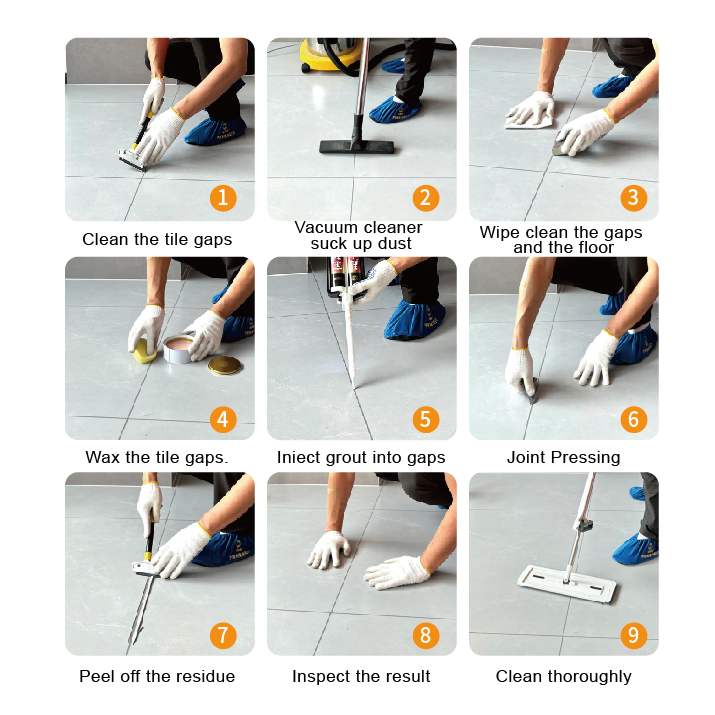 1
Clean the tile gaps

2
Vacuum cleaner suck up dust

3
Wipe clean the gaps and the floor

4
Wax the tile gaps.

5
Iniect grout into gaps

6
Joint Pressing

7
Peel off the residue

8
Inspect the result

9
Clean thoroughly