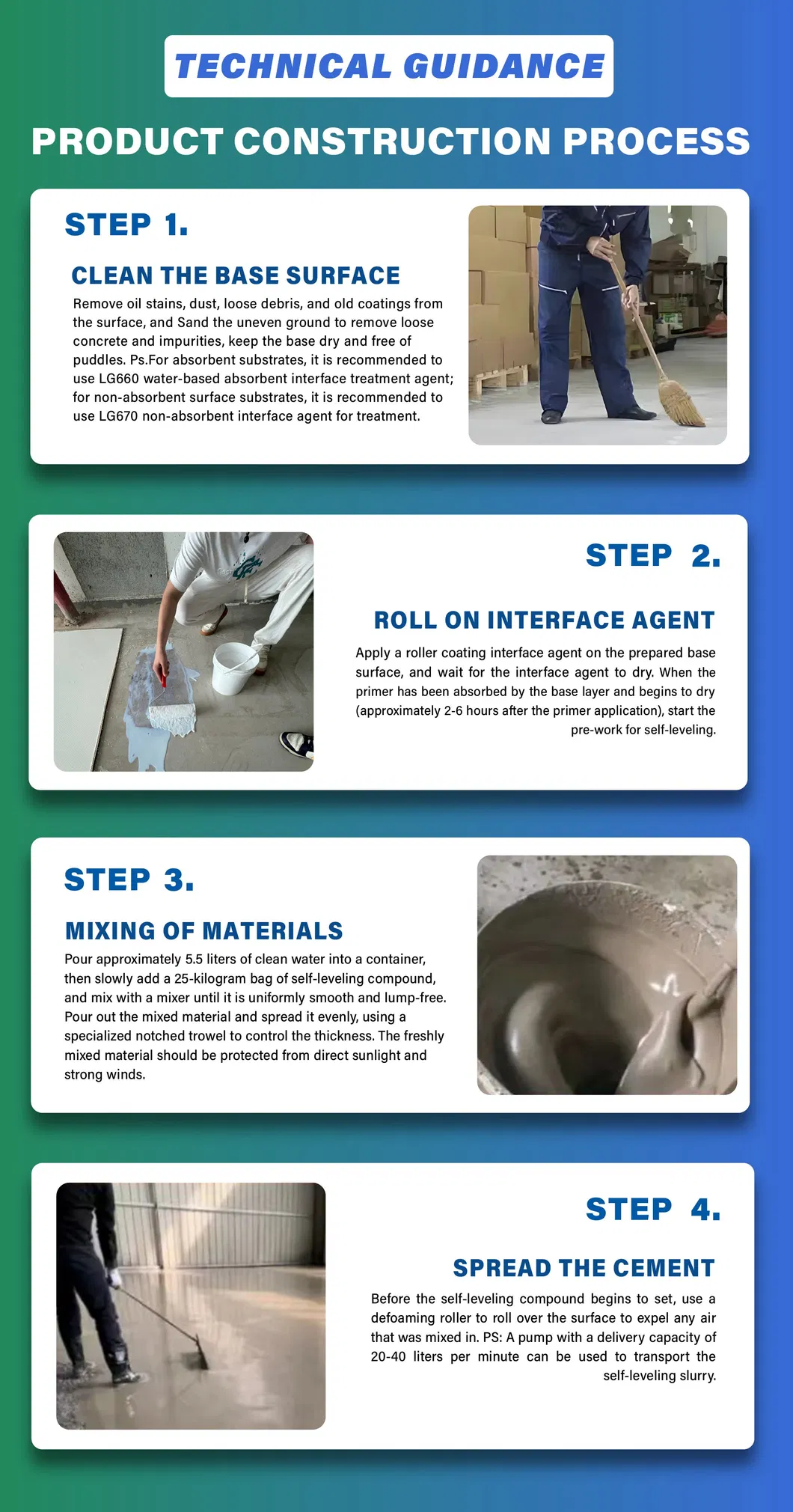 TECHNICAL GUIDANCE

PRODUCT CONSTRUCTION PROCESS

STEP 1.

CLEAN THE BASE SURFACE

Remove oil stains, dust, loose debris, and old coatings from the surface, and Sand the uneven ground to remove loose concrete and impurities, keep the base dry and free of puddles. Ps.For absorbent substrates, it is recommended to use LG660 water-based absorbent interface treatment agent; for non-absorbent surface substrates, it is recommended to use LG670 non-absorbent interface agent for treatment.

STEP 2.

ROLL ON INTERFACE AGENT

Apply a roller coating interface agent on the prepared base surface, and wait for the interface agent to dry. When the primer has been absorbed by the base layer and begins to dry (approximately 2-6 hours after the primer application), start the pre-work for self-leveling.

STEP 3.

MIXING OF MATERIALS

Pour approximately 5.5 liters of clean water into a container, then slowly add a 25-kilogram bag of self-leveling compound, and mix with a mixer until it is uniformly smooth and lump-free. Pour out the mixed material and spread it evenly, using a specialized notched trowel to control the thickness. The freshly mixed material should be protected from direct sunlight and strong winds.

STEP 4.

SPREAD THE CEMENT

Before the self-leveling compound begins to set, use a defoaming roller to roll over the surface to expel any air that was mixed in. PS: A pump with a delivery capacity of 20-40 liters per minute can be used to transport the self-leveling slurry.