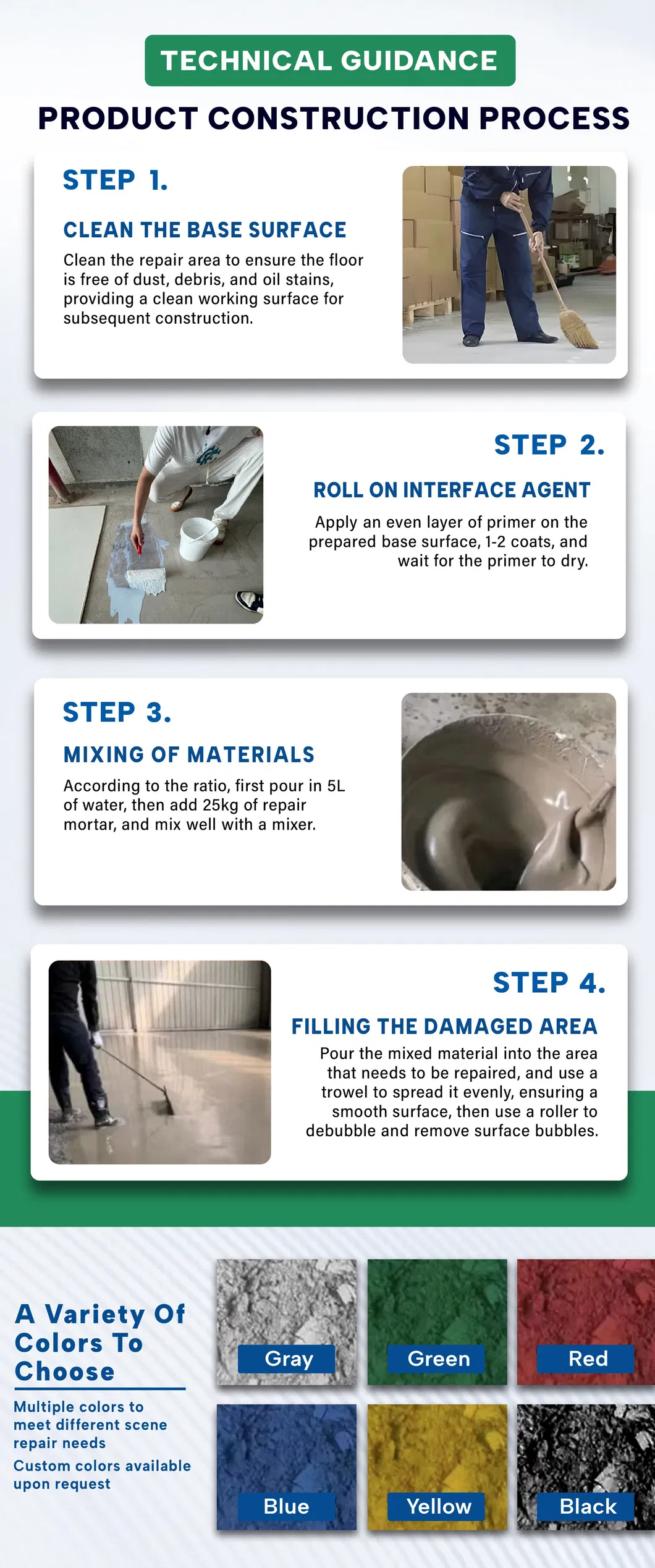 TECHNICAL GUIDANCE

PRODUCT CONSTRUCTION PROCESS

STEP 1.

CLEAN THE BASE SURFACE

Clean the repair area to ensure the floor is free of dust, debris, and oil stains, providing a clean working surface for subsequent construction.

STEP 2.

ROLL ON INTERFACE AGENT

Apply an even layer of primer on the prepared base surface, 1-2 coats, and wait for the primer to dry.

STEP 3.

MIXING OF MATERIALS

According to the ratio, first pour in 5L of water, then add 25kg of repair mortar, and mix well with a mixer.

STEP 4.

FILLING THE DAMAGED AREA

Pour the mixed material into the area that needs to be repaired, and use a trowel to spread it evenly, ensuring a smooth surface, then use a roller to debubble and remove surface bubbles.

A Variety Of Colors To Choose

Multiple colors to meet different scene repair needs

Custom colors available upon request

Gray

Green

Red

Blue

Yellow

Black