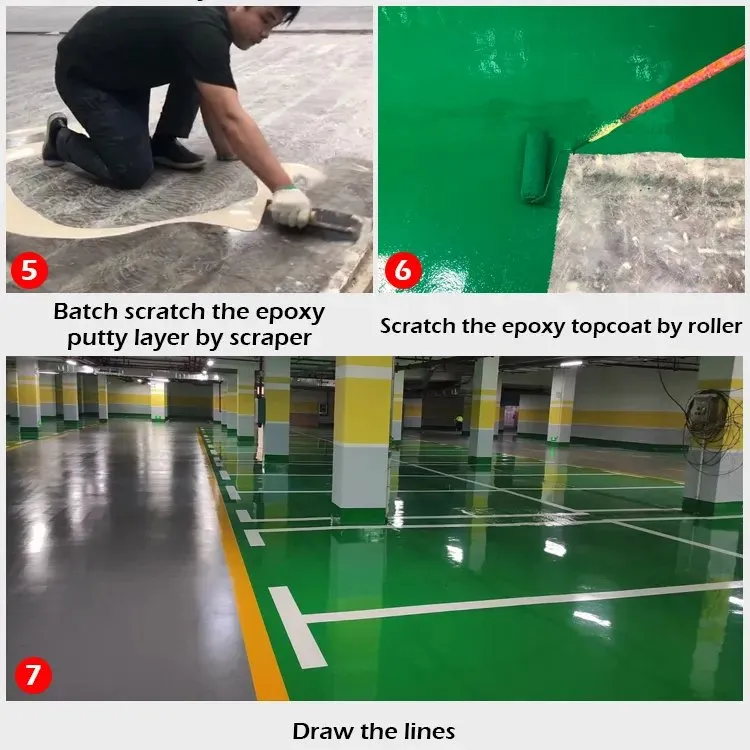 5

Batch scratch the epoxy putty layer by scraper

6

Scratch the epoxy topcoat by roller

7

Draw the lines