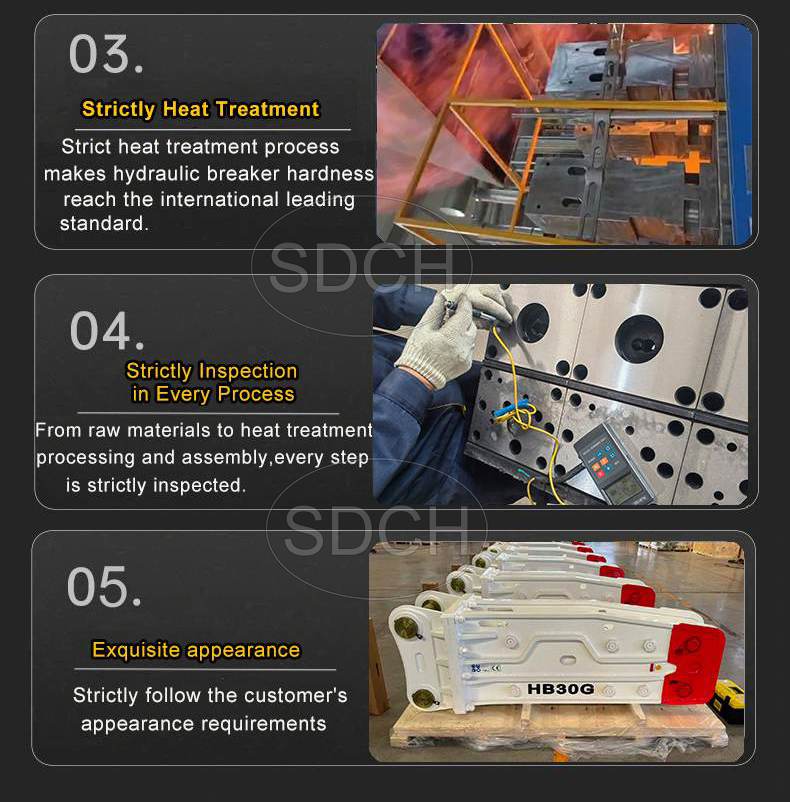 03.

Strictly Heat Treatment

Strict heat treatment process makes hydraulic breaker hardness reach the international leading standard.

SDCH

04.

Strictly Inspection in Every Process

From raw materials to heat treatment processing and assembly,every step is strictly inspected.

SDCH

05.

Exquisite appearance

Strictly follow the customer's appearance requirements

HB30G