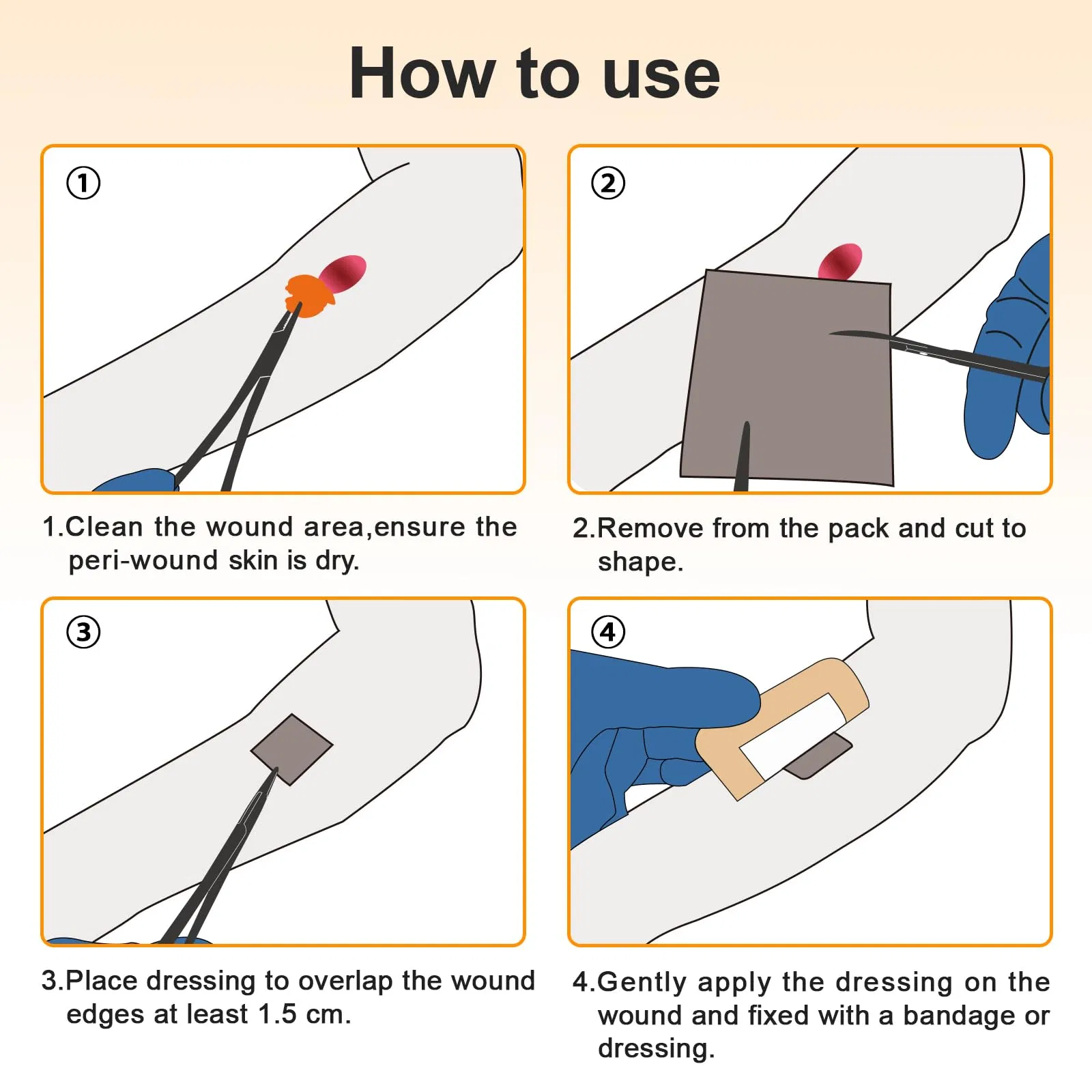 How to use

①

1.Clean the wound area,ensure the peri-wound skin is dry.

②

2.Remove from the pack and cut to shape.

③

3.Place dressing to overlap the wound edges at least 1.5 cm.

④

4.Gently apply the dressing on the wound and fixed with a bandage or dressing.