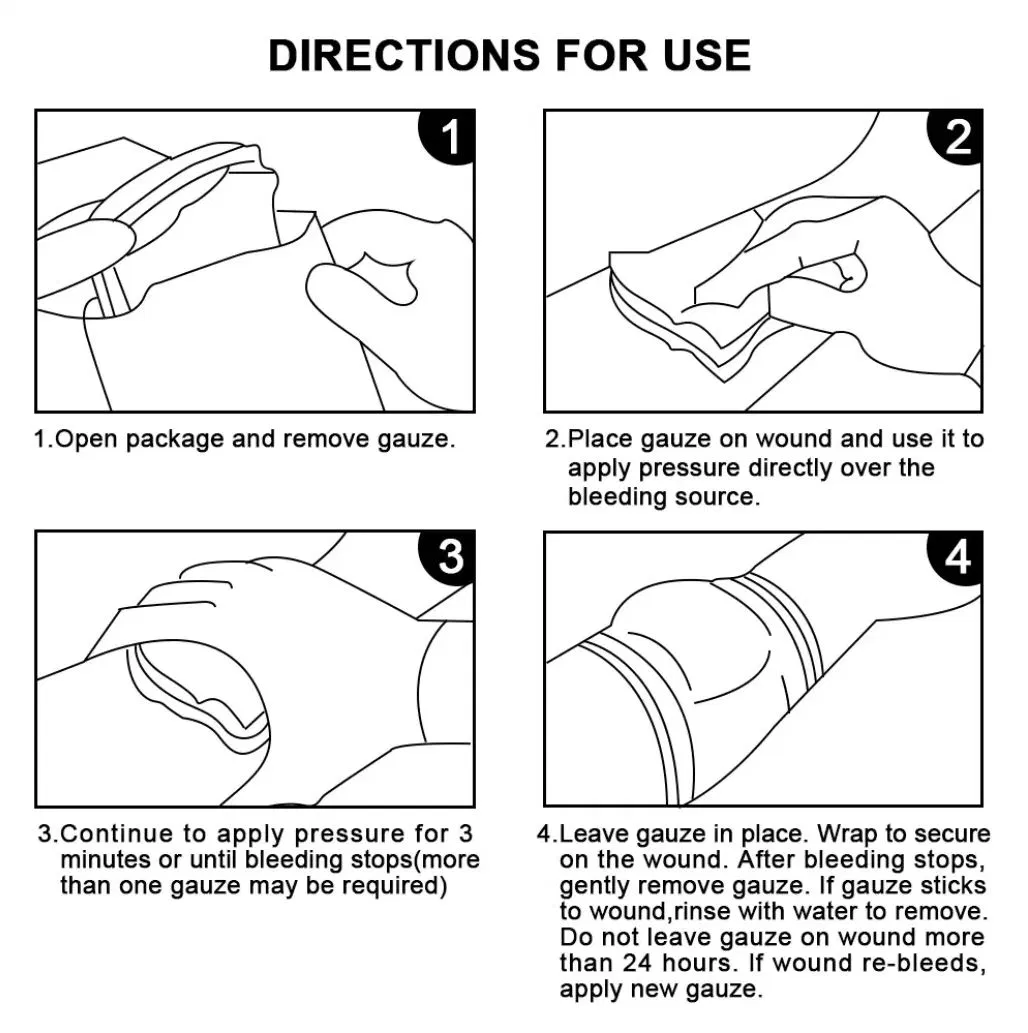 DIRECTIONS FOR USE

1

1.Open package and remove gauze.

2

2.Place gauze on wound and use it to apply pressure directly over the bleeding source.

3

3.Continue to apply pressure for 3 minutes or until bleeding stops(more than one gauze may be required)

4

4.Leave gauze in place. Wrap to secure on the wound. After bleeding stops, gently remove gauze. If gauze sticks to wound,rinse with water to remove. Do not leave gauze on wound more than 24 hours. If wound re-bleeds, apply new gauze.