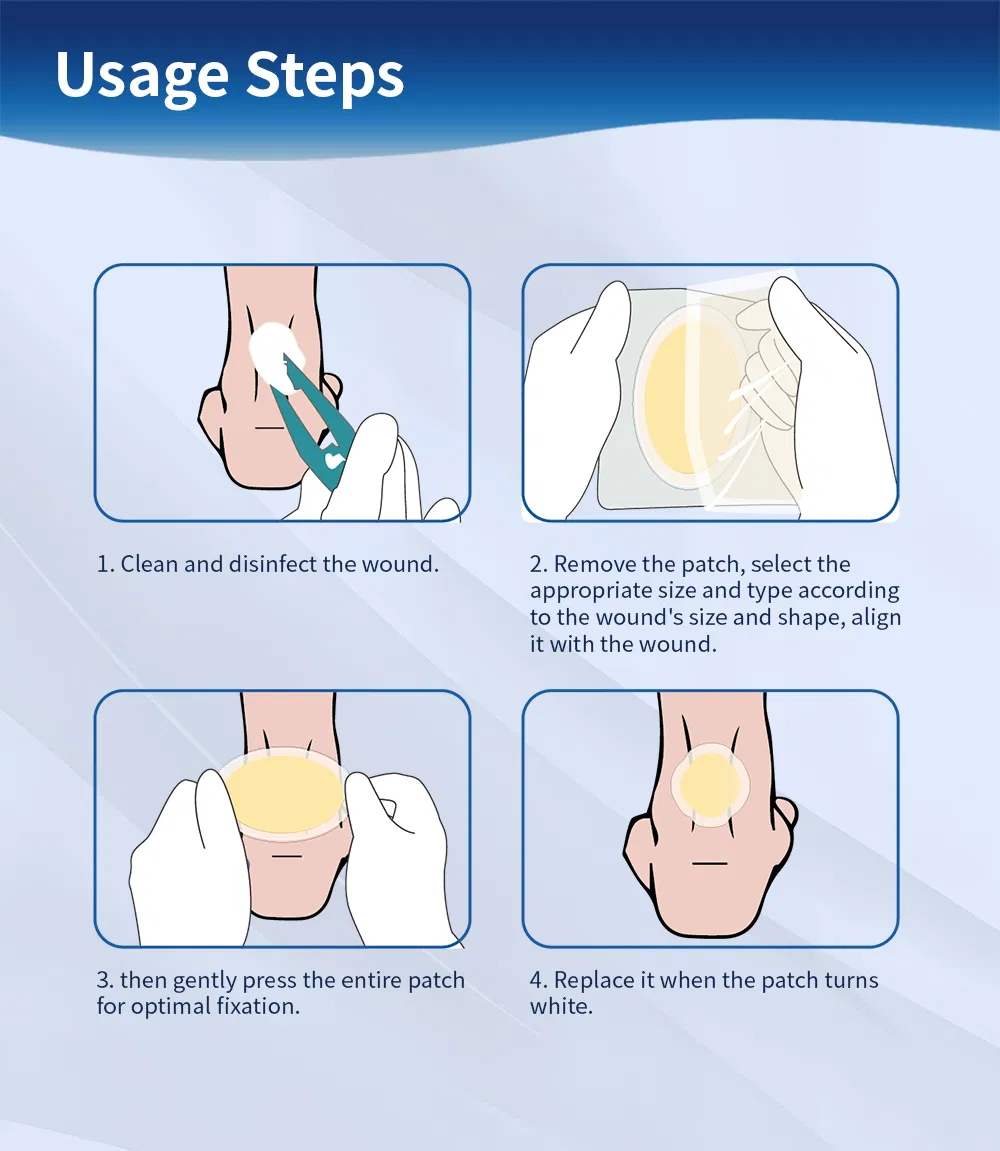 Usage Steps

1. Clean and disinfect the wound.

2. Remove the patch, select the appropriate size and type according to the wound's size and shape, align it with the wound.

3. then gently press the entire patch for optimal fixation.

4. Replace it when the patch turns white.