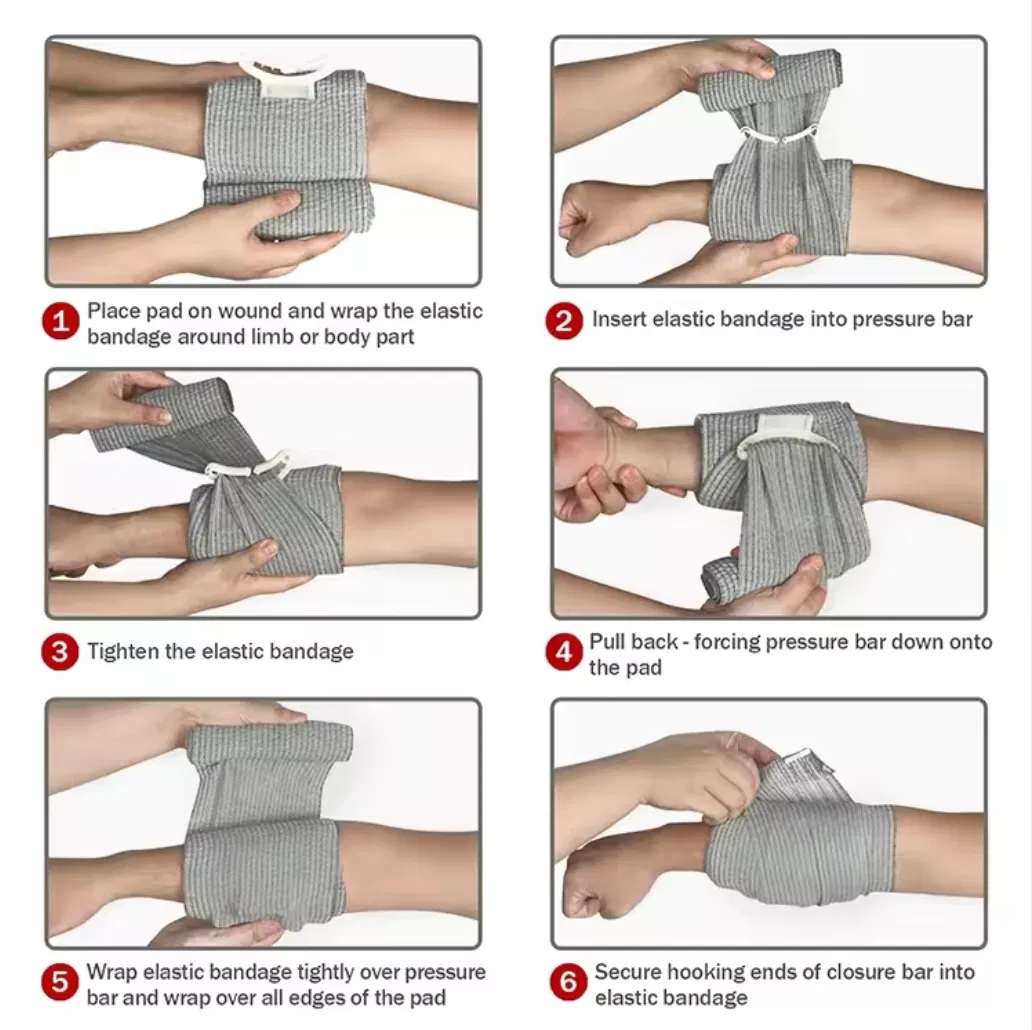 1 Place pad on wound and wrap the elastic bandage around limb or body part

2 Insert elastic bandage into pressure bar

3 Tighten the elastic bandage

4 Pull back - forcing pressure bar down onto the pad

5 Wrap elastic bandage tightly over pressure bar and wrap over all edges of the pad

6 Secure hooking ends of closure bar into elastic bandage