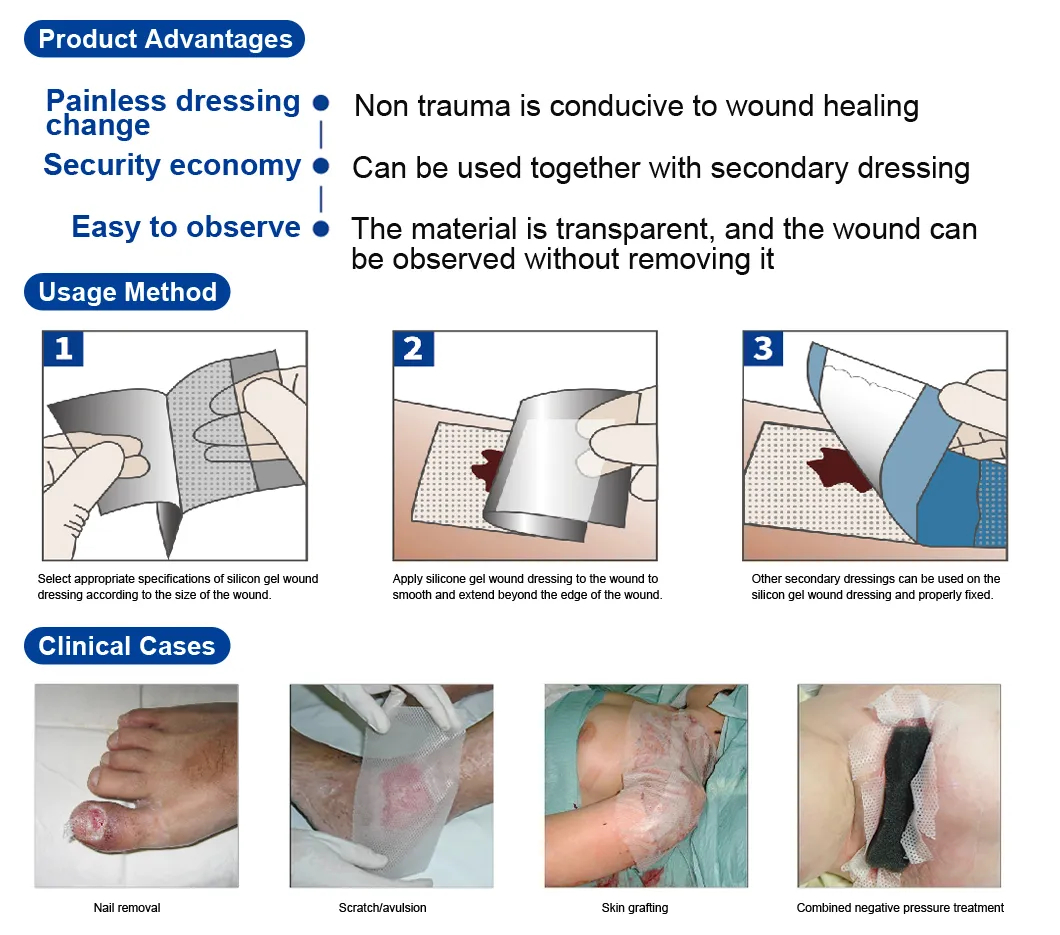 Product Advantages

Painless dressing change
Non trauma is conducive to wound healing

Security economy
Can be used together with secondary dressing

Easy to observe
The material is transparent, and the wound can be observed without removing it

Usage Method

1
Select appropriate specifications of silicon gel wound dressing according to the size of the wound.

2
Apply silicone gel wound dressing to the wound to smooth and extend beyond the edge of the wound.

3
Other secondary dressings can be used on the silicon gel wound dressing and properly fixed.

Clinical Cases

Nail removal

Scratch/avulsion

Skin grafting

Combined negative pressure treatment