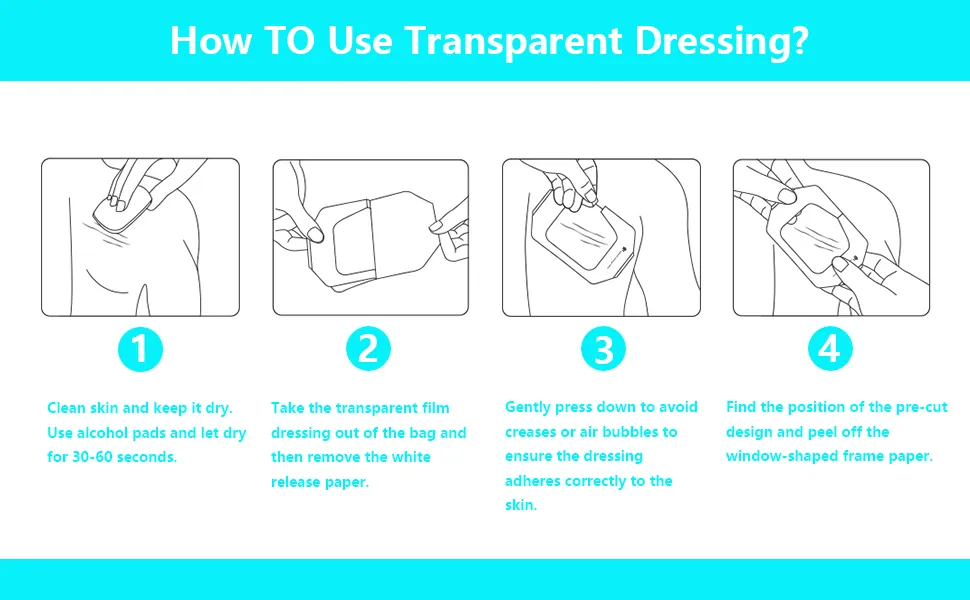 How TO Use Transparent Dressing?

1

Clean skin and keep it dry. Use alcohol pads and let dry for 30-60 seconds.

2

Take the transparent film dressing out of the bag and then remove the white release paper.

3

Gently press down to avoid creases or air bubbles to ensure the dressing adheres correctly to the skin.

4

Find the position of the pre-cut design and peel off the window-shaped frame paper.