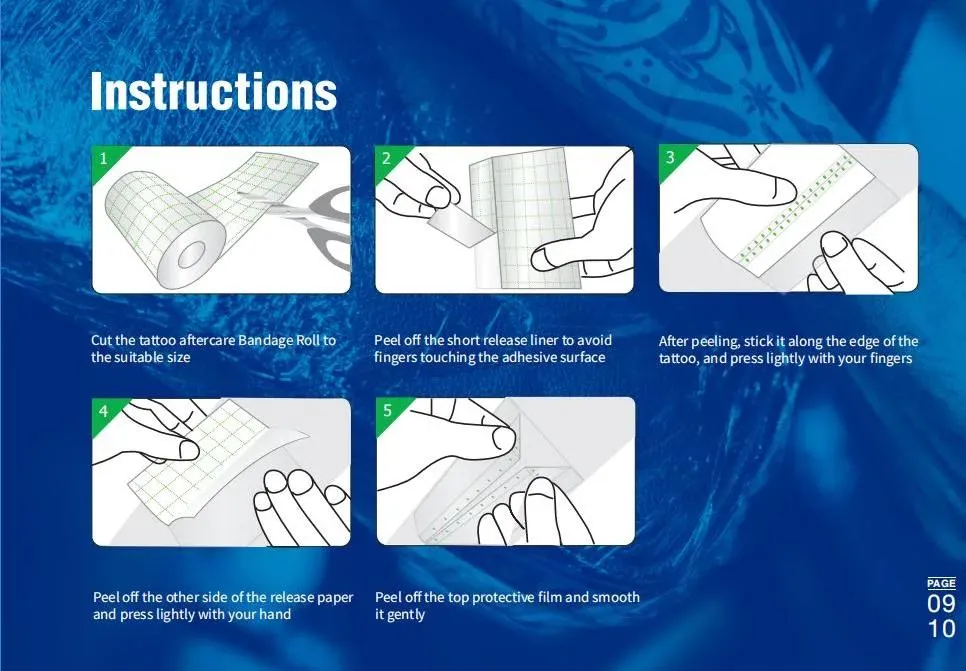 Instructions

1

Cut the tattoo aftercare Bandage Roll to the suitable size

2

Peel off the short release liner to avoid fingers touching the adhesive surface

3

After peeling, stick it along the edge of the tattoo, and press lightly with your fingers

4

Peel off the other side of the release paper and press lightly with your hand

5

Peel off the top protective film and smooth it gently

PAGE
09
10