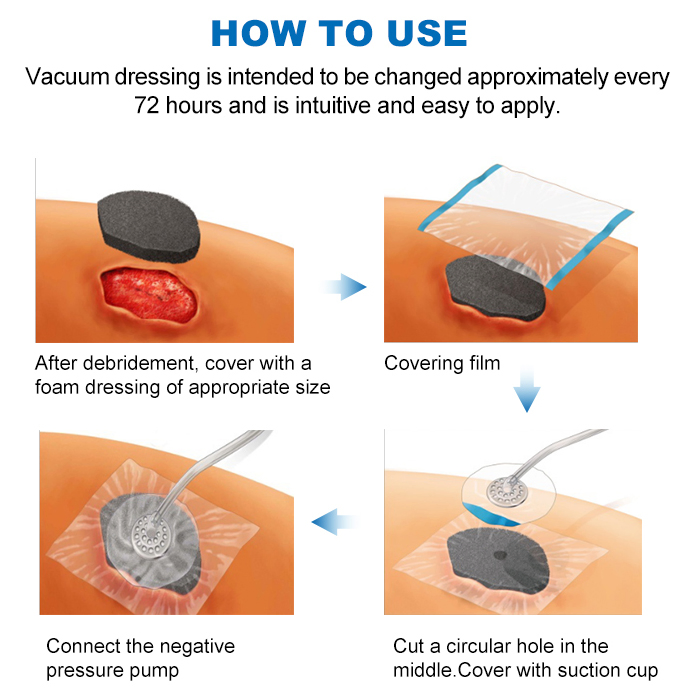 HOW TO USE

Vacuum dressing is intended to be changed approximately every 72 hours and is intuitive and easy to apply.

After debridement, cover with a foam dressing of appropriate size

Covering film

Cut a circular hole in the middle.Cover with suction cup

Connect the negative pressure pump