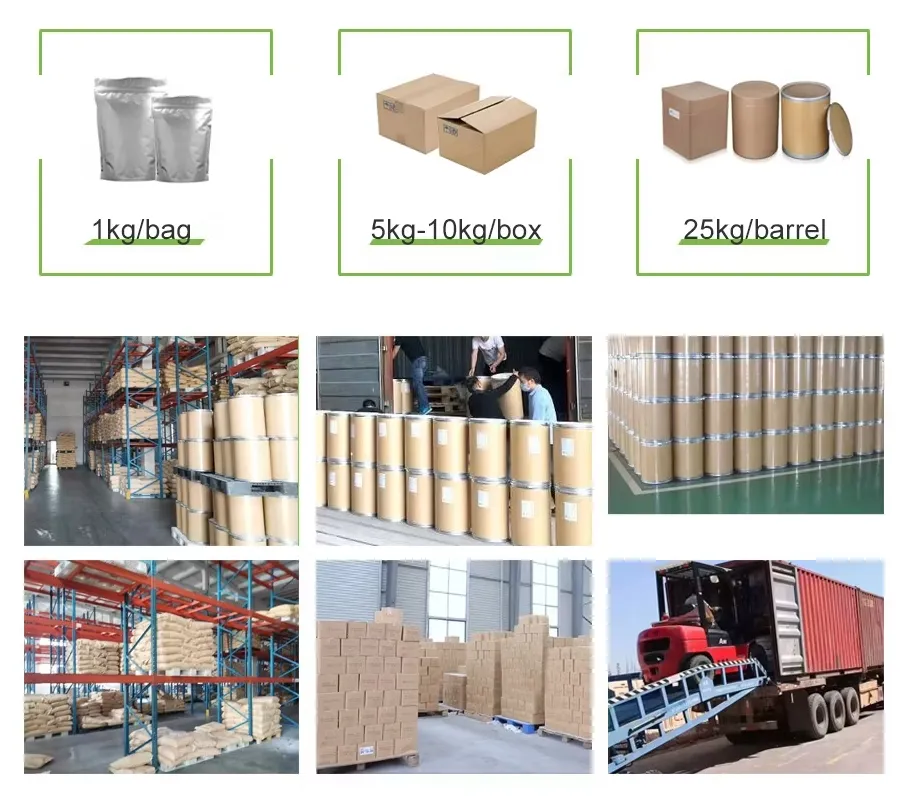 1kg/bag

5kg-10kg/box

25kg/barrel