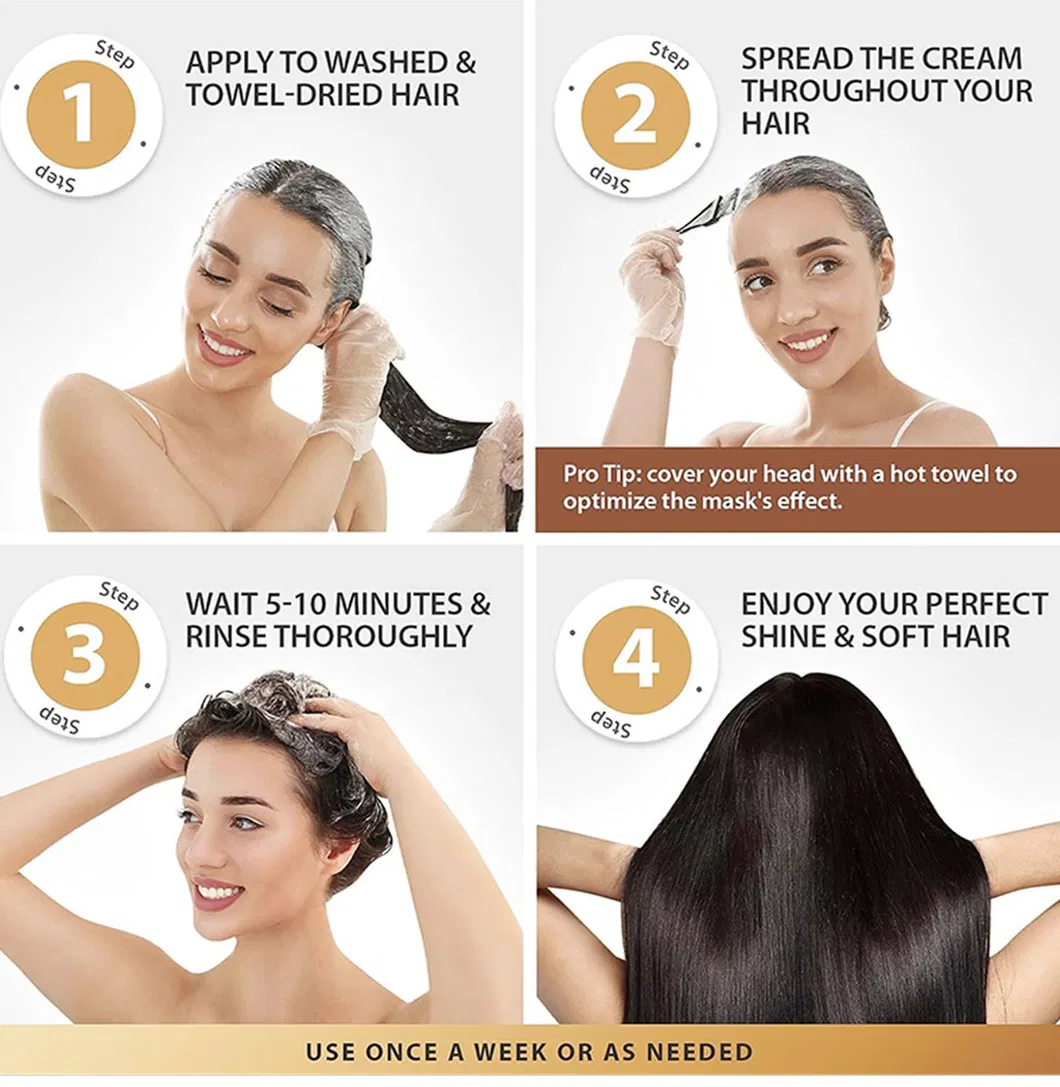 Step 1 Step

APPLY TO WASHED & TOWEL-DRIED HAIR

Step 2 Step

SPREAD THE CREAM THROUGHOUT YOUR HAIR

Pro Tip: cover your head with a hot towel to optimize the mask's effect.

Step 3 Step

WAIT 5-10 MINUTES & RINSE THOROUGHLY

Step 4 Step

ENJOY YOUR PERFECT SHINE & SOFT HAIR

USE ONCE A WEEK OR AS NEEDED