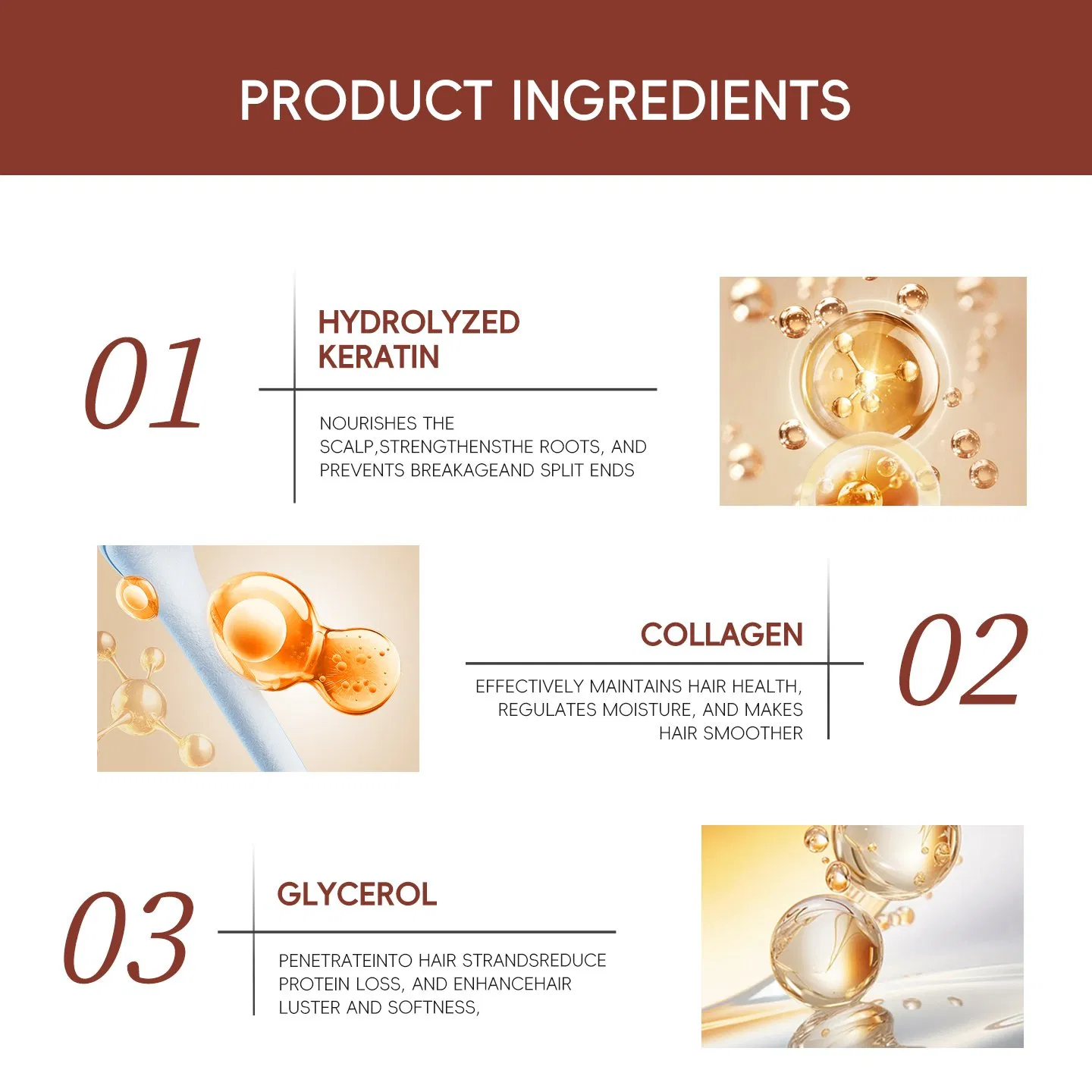 PRODUCT INGREDIENTS

01

HYDROLYZED KERATIN

NOURISHES THE SCALP,STRENGTHENSTHE ROOTS, AND PREVENTS BREAKAGEAND SPLIT ENDS

COLLAGEN

EFFECTIVELY MAINTAINS HAIR HEALTH, REGULATES MOISTURE, AND MAKES HAIR SMOOTHER

02

03

GLYCEROL

PENETRATEINTO HAIR STRANDSREDUCE PROTEIN LOSS, AND ENHANCEHAIR LUSTER AND SOFTNESS,