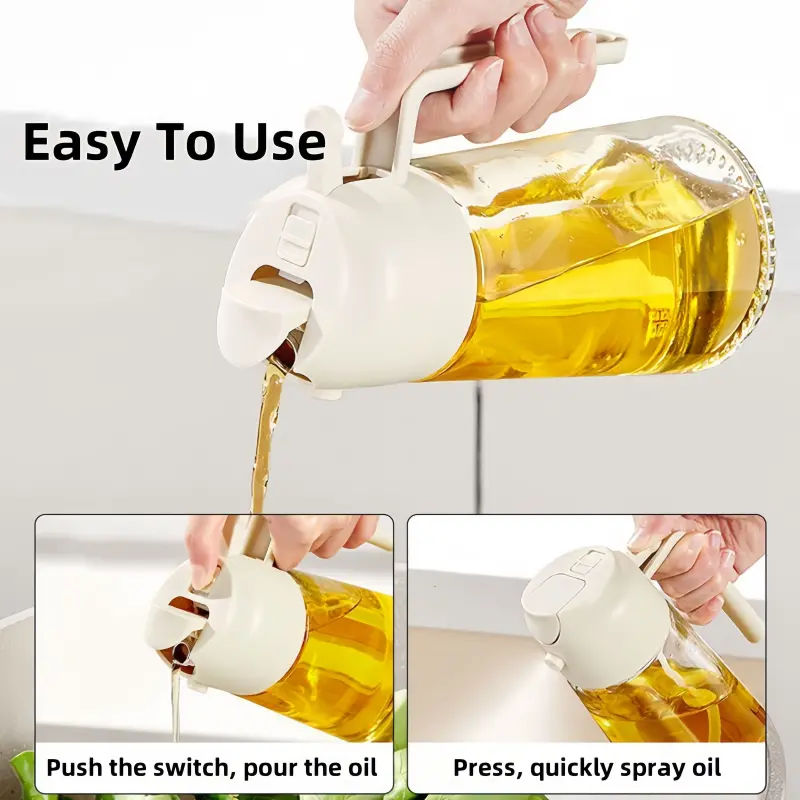 Easy To Use

Push the switch, pour the oil

Press, quickly spray oil