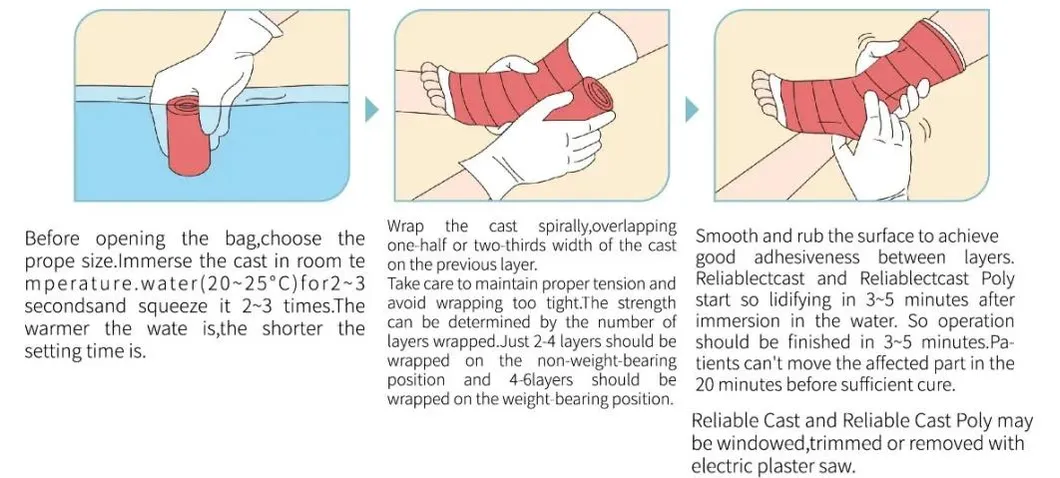 Before opening the bag,choose the prope size.Immerse the cast in room te mperature.water(20~25°C)for2~3 secondsand squeeze it 2~3 times.The warmer the wate is,the shorter the setting time is.

Wrap the cast spirally,overlapping one-half or two-thirds width of the cast on the previous layer.
Take care to maintain proper tension and avoid wrapping too tight.The strength can be determined by the number of layers wrapped.Just 2-4 layers should be wrapped on the non-weight-bearing position and 4-6layers should be wrapped on the weight-bearing position.

Smooth and rub the surface to achieve good adhesiveness between layers. Reliablectcast and Reliablectcast Poly start so lidifying in 3~5 minutes after immersion in the water. So operation should be finished in 3~5 minutes.Patients can't move the affected part in the 20 minutes before sufficient cure.

Reliable Cast and Reliable Cast Poly may be windowed,trimmed or removed with electric plaster saw.