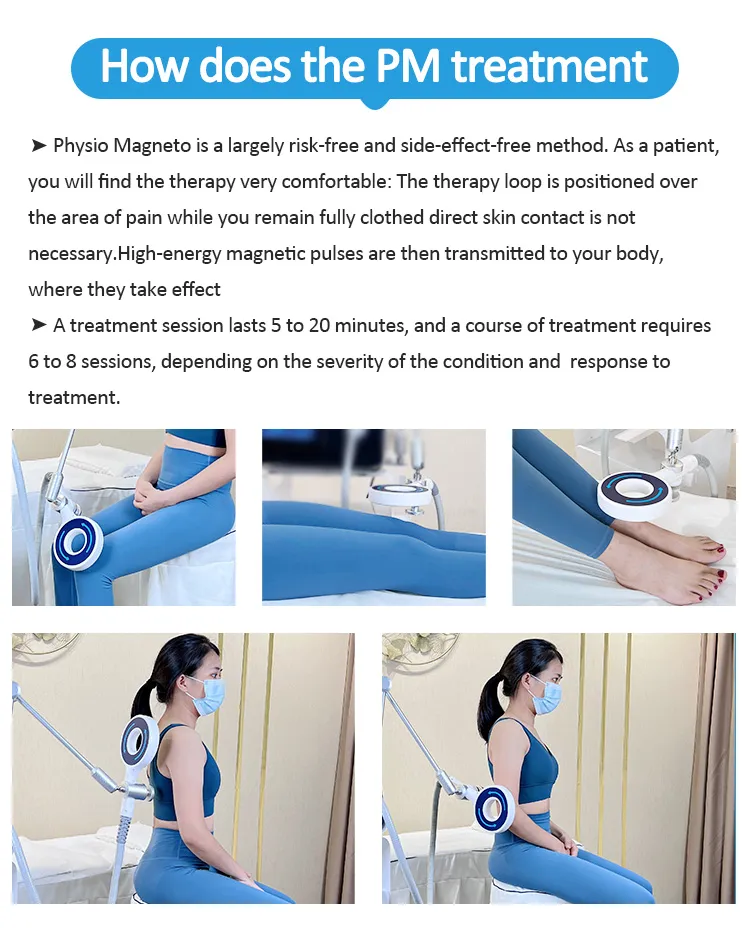 How does the PM treatment

➤ Physio Magneto is a largely risk-free and side-effect-free method. As a patient, you will find the therapy very comfortable: The therapy loop is positioned over the area of pain while you remain fully clothed direct skin contact is not necessary.High-energy magnetic pulses are then transmitted to your body, where they take effect

➤ A treatment session lasts 5 to 20 minutes, and a course of treatment requires 6 to 8 sessions, depending on the severity of the condition and response to treatment.