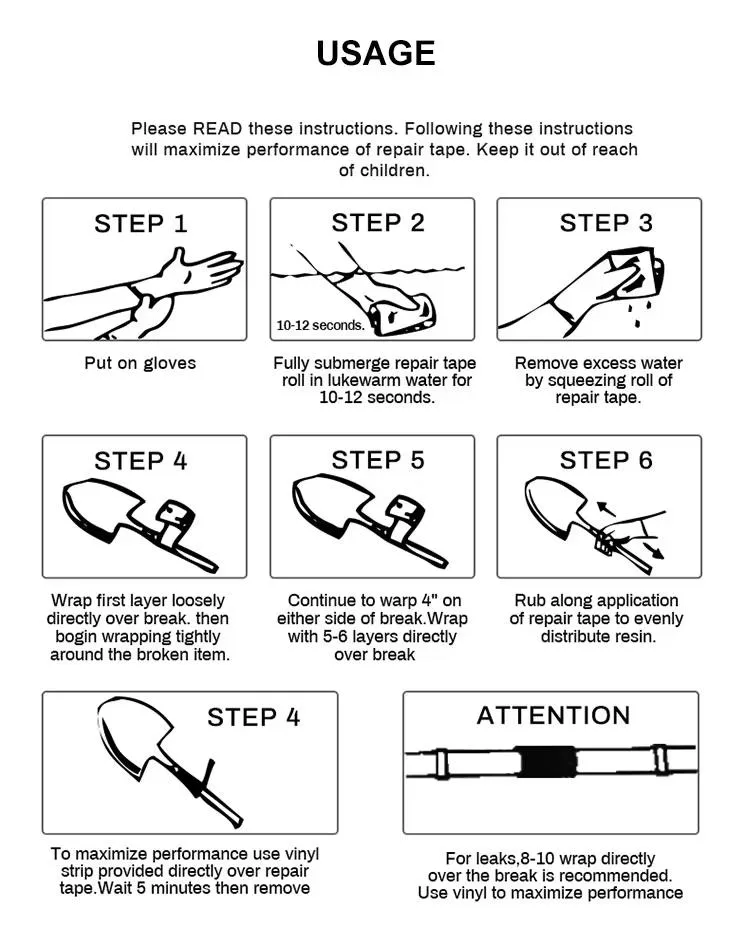 USAGE

Please READ these instructions. Following these instructions will maximize performance of repair tape. Keep it out of reach of children.

STEP 1

Put on gloves

STEP 2

10-12 seconds.

Fully submerge repair tape roll in lukewarm water for 10-12 seconds.

STEP 3

Remove excess water by squeezing roll of repair tape.

STEP 4

Wrap first layer loosely directly over break. then bogin wrapping tightly around the broken item.

STEP 5

Continue to warp 4" on either side of break.Wrap with 5-6 layers directly over break

STEP 6

Rub along application of repair tape to evenly distribute resin.

STEP 4

To maximize performance use vinyl strip provided directly over repair tape.Wait 5 minutes then remove

ATTENTION

For leaks,8-10 wrap directly over the break is recommended. Use vinyl to maximize performance