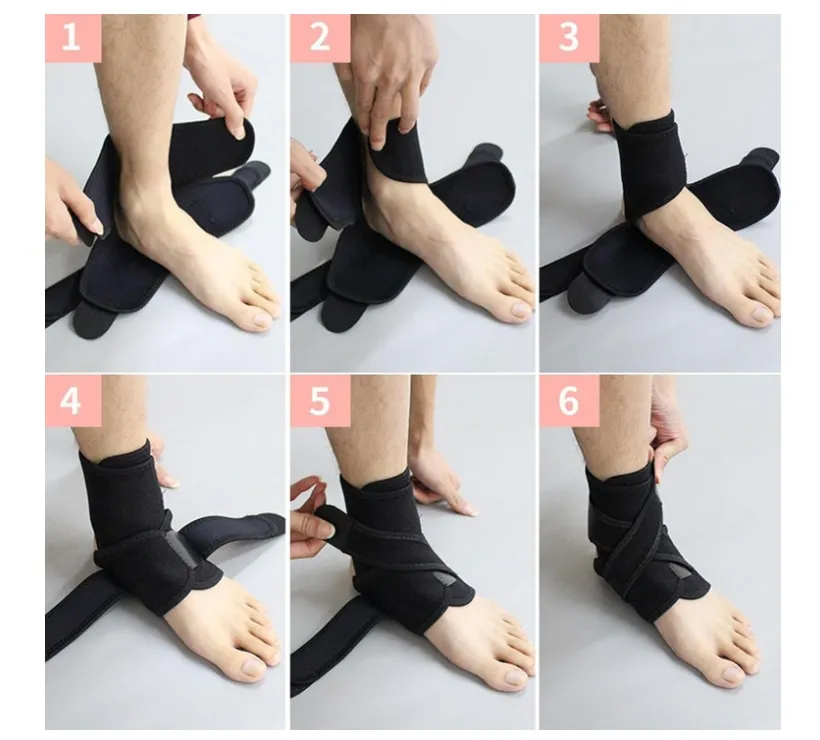 1

2

3

4

5

6