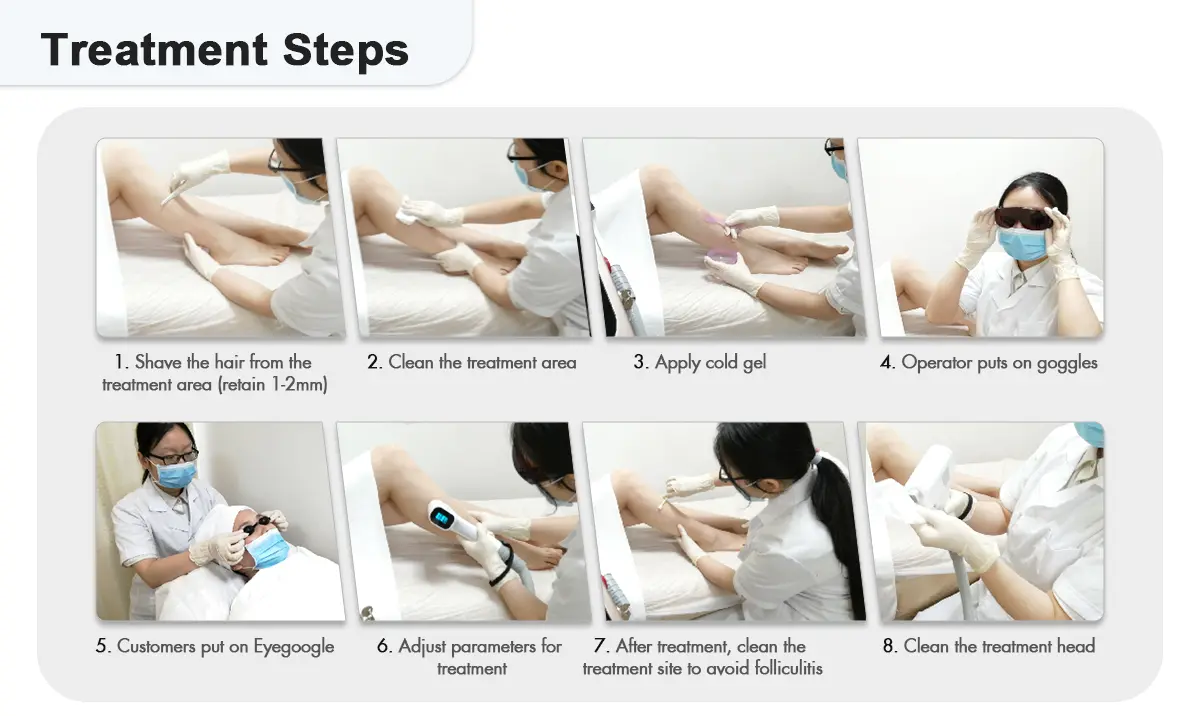 Treatment Steps

1. Shave the hair from the treatment area (retain 1-2mm)

2. Clean the treatment area

3. Apply cold gel

4. Operator puts on goggles

5. Customers put on Eyegoogle

6. Adjust parameters for treatment

7. After treatment, clean the treatment site to avoid folliculitis

8. Clean the treatment head