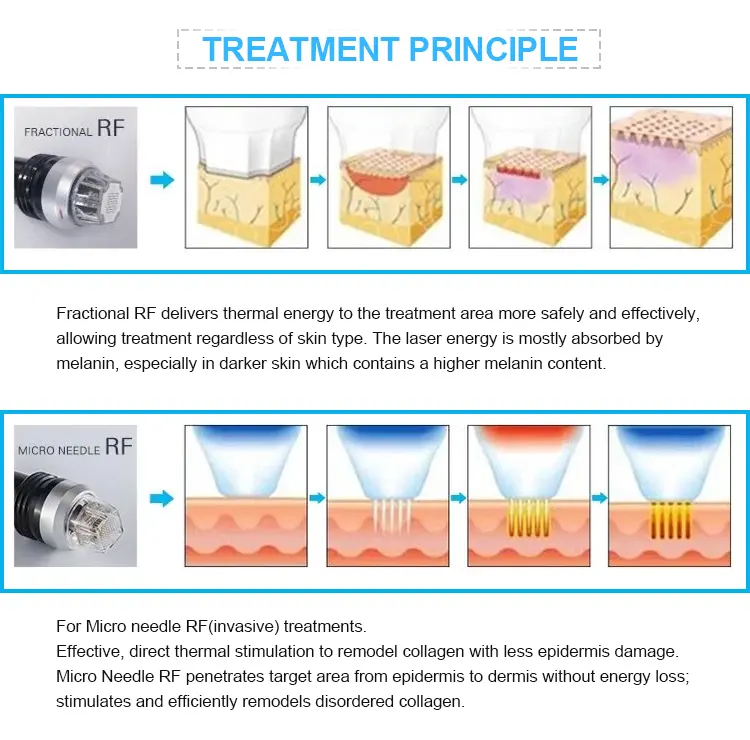 TREATMENT PRINCIPLE

FRACTIONAL RF

Fractional RF delivers thermal energy to the treatment area more safely and effectively, allowing treatment regardless of skin type. The laser energy is mostly absorbed by melanin, especially in darker skin which contains a higher melanin content.

MICRO NEEDLE RF

For Micro needle RF(invasive) treatments.
Effective, direct thermal stimulation to remodel collagen with less epidermis damage.
Micro Needle RF penetrates target area from epidermis to dermis without energy loss; stimulates and efficiently remodels disordered collagen.