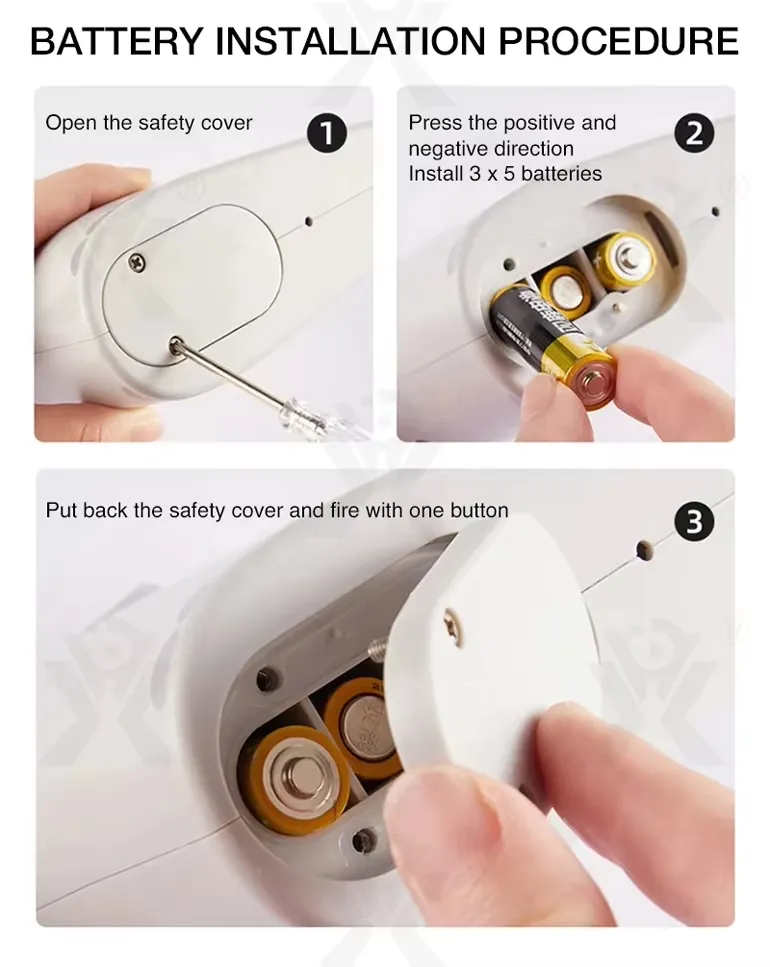 BATTERY INSTALLATION PROCEDURE

Open the safety cover

1

Press the positive and negative direction
Install 3 x 5 batteries

2

Put back the safety cover and fire with one button

3